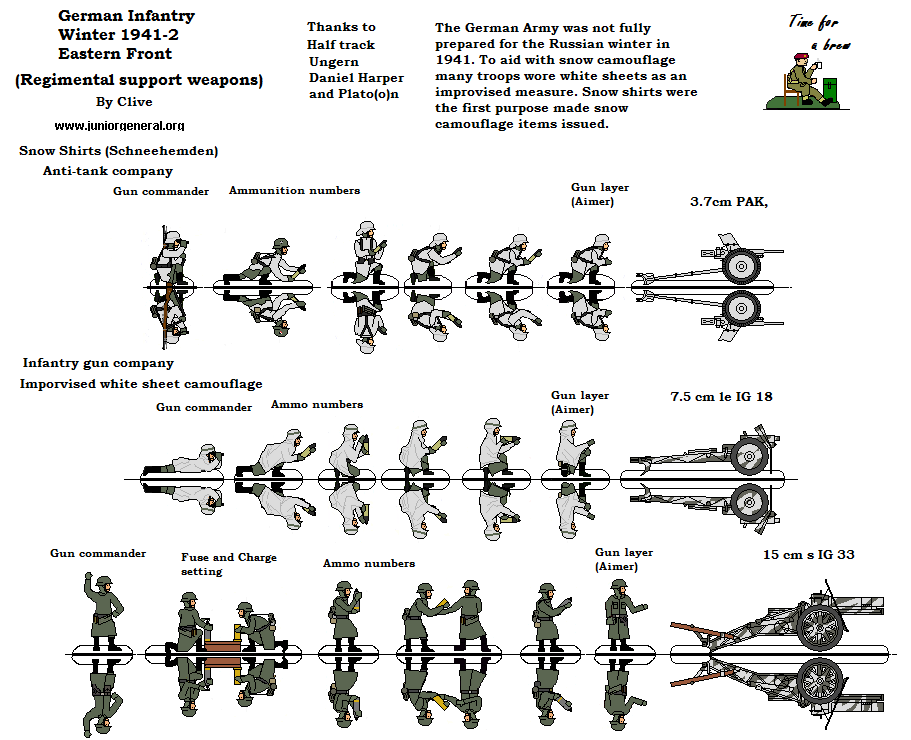 German Infantry
Winter 1941-2
Eastern Front

(Regimental support weapons)

By Clive

www.juniorgeneral.org

Thanks to
Half track
Ungern
Daniel Harper
and Plato(o)n

The German Army was not fully prepared for the Russian winter in 1941. To aid with snow camouflage many troops wore white sheets as an improvised measure. Snow shirts were the first purpose made snow camouflage items issued.

Time for a brew

Snow Shirts (Schneehemden)
Anti-tank company

Gun commander

Ammunition numbers

Gun layer
(Aimer)

3.7cm PAK,

Infantry gun company
Imporvised white sheet camouflage

Gun commander

Ammo numbers

Gun layer
(Aimer)

7.5 cm le IG 18

Gun commander

Fuse and Charge setting

Ammo numbers

Gun layer
(Aimer)

15 cm s IG 33