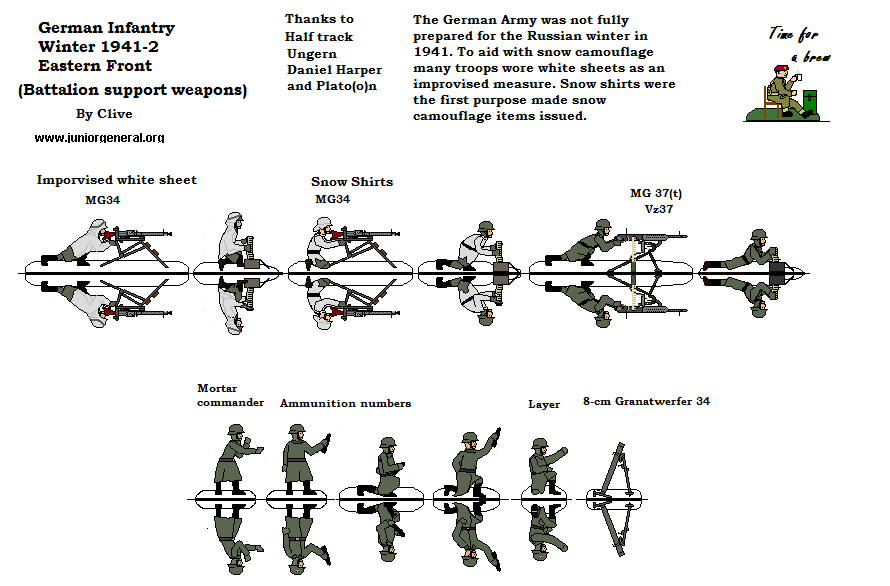 German Infantry
Winter 1941-2
Eastern Front
(Battalion support weapons)
By Clive
www.juniorgeneral.org

Thanks to
Half track
Ungern
Daniel Harper
and Plato(o)n

The German Army was not fully prepared for the Russian winter in 1941. To aid with snow camouflage many troops wore white sheets as an improvised measure. Snow shirts were the first purpose made snow camouflage items issued.

Time for a brew

Imporvised white sheet
MG34

Snow Shirts
MG34

MG 37(t)
Vz37

Mortar commander

Ammunition numbers

Layer

8-cm Granatwerfer 34