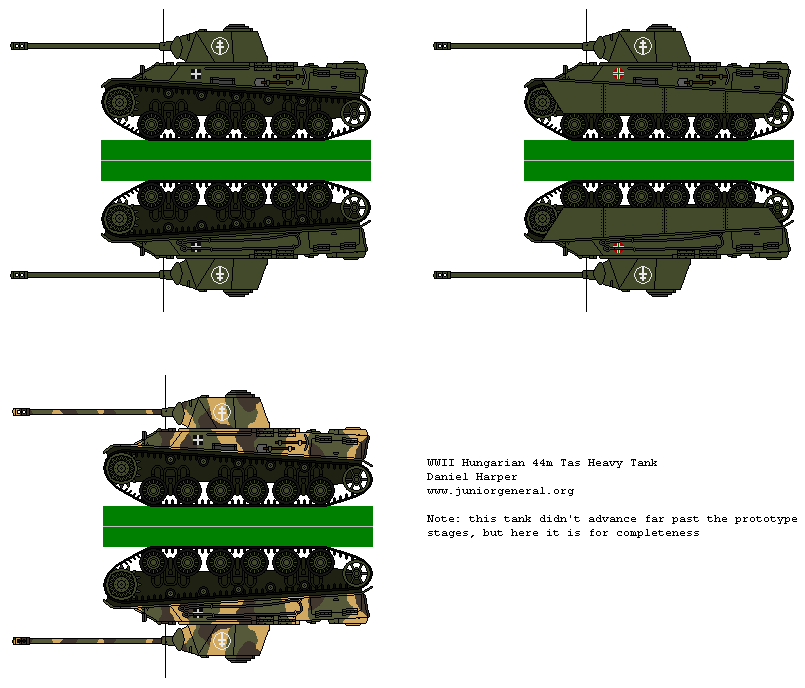 WWII Hungarian 44m Tas Heavy Tank
Daniel Harper
www.juniorgeneral.org

Note: this tank didn't advance far past the prototype stages, but here it is for completeness