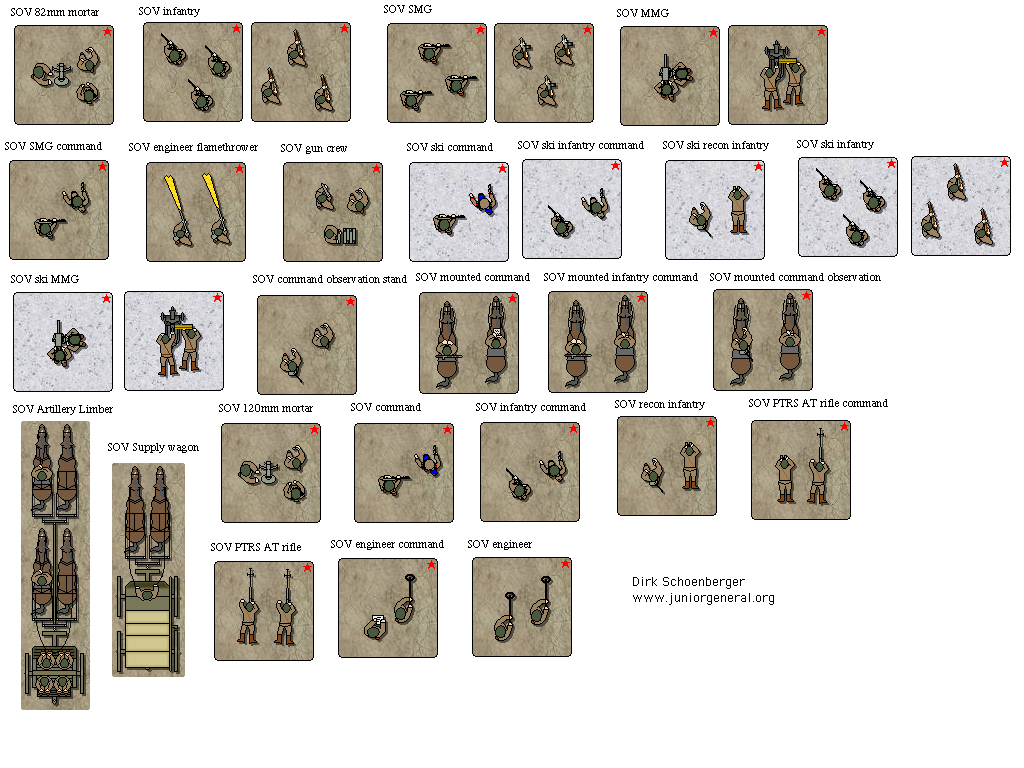 SOV 82mm mortar

SOV infantry

SOV SMG

SOV MMG

SOV SMG command

SOV engineer flamethrower

SOV gun crew

SOV ski command

SOV ski infantry command

SOV ski recon infantry

SOV ski infantry

SOV ski MMG

SOV command observation stand

SOV mounted command

SOV mounted infantry command

SOV mounted command observation

SOV Artillery Limber

SOV Supply wagon

SOV 120mm mortar

SOV command

SOV infantry command

SOV recon infantry

SOV PTRS AT rifle command

SOV PTRS AT rifle

SOV engineer command

SOV engineer

Dirk Schoenberger
www.juniorgeneral.org