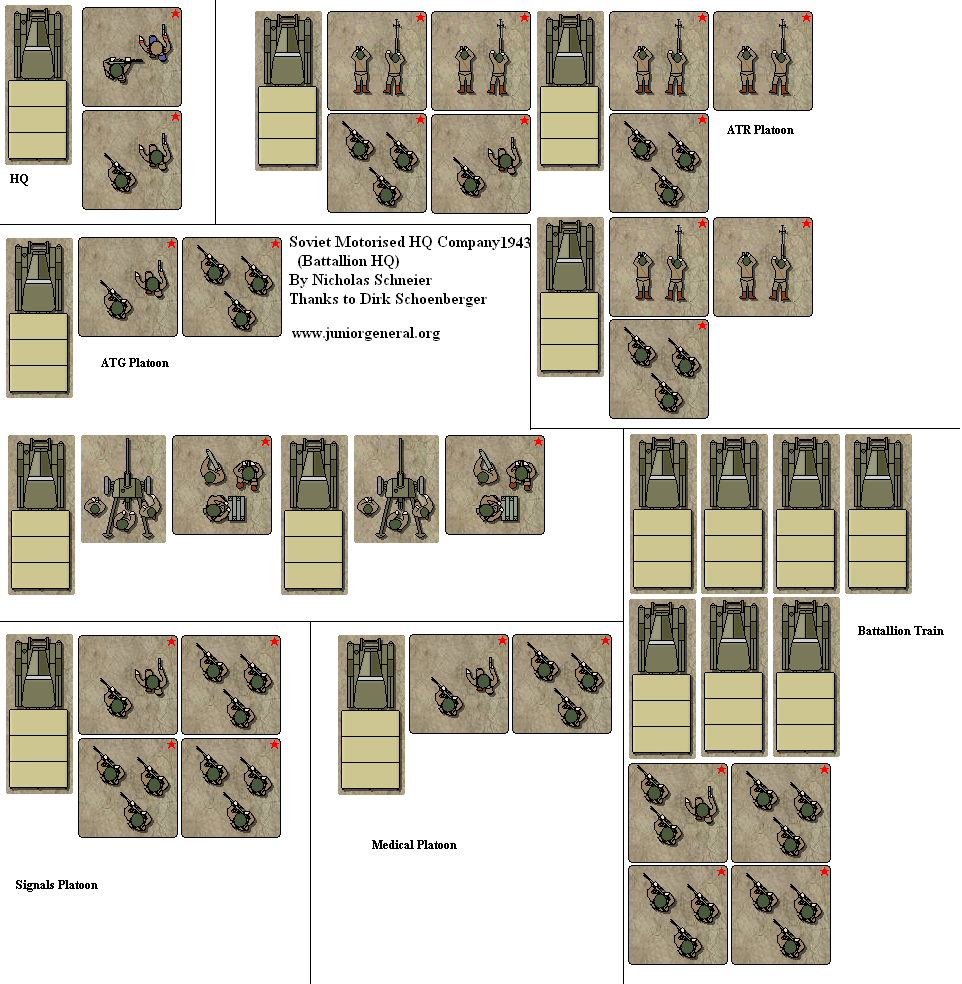 HQ

ATR Platoon

Soviet Motorised HQ Company1943
(Battallion HQ)
By Nicholas Schueier
Thanks to Dirk Schoenberger

www.juniorgeneral.org

ATG Platoon

Battallion Train

Medical Platoon

Signals Platoon