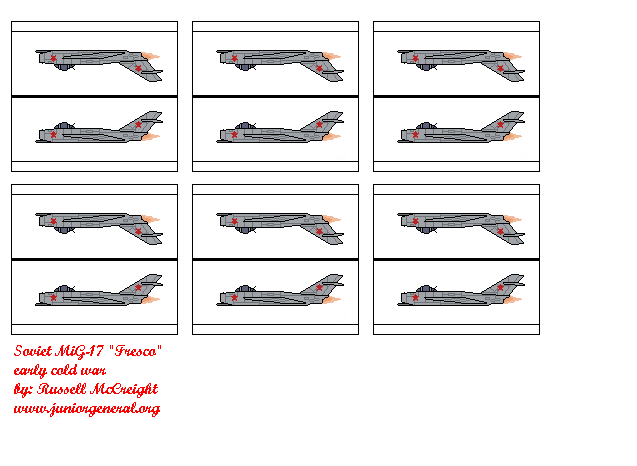 Soviet MiG-17 "Fresco"
early cold war
by: Russell McCreight
www.juniorgeneral.org