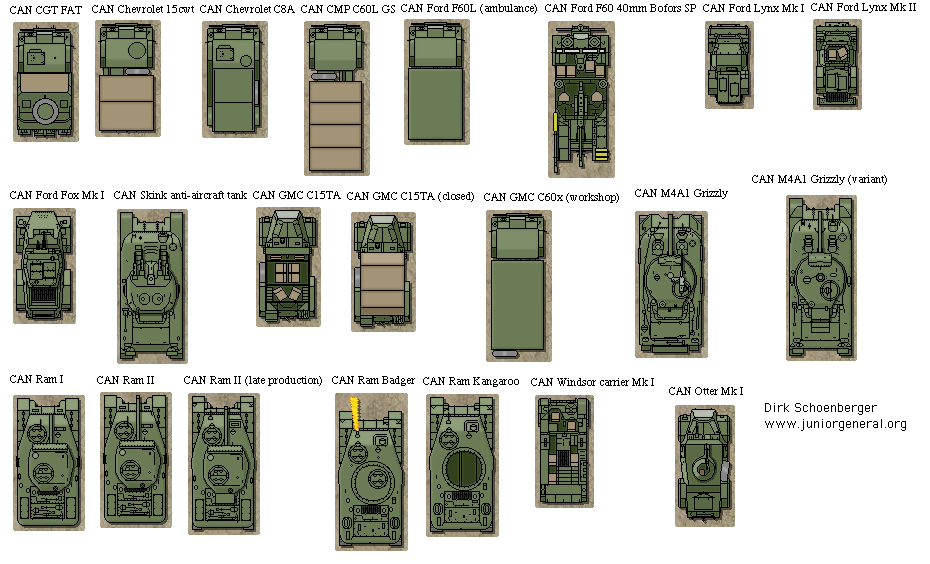 CAN CGT FAT CAN Chevrolet 15cwt CAN Chevrolet C8A CAN CMP C60L GS CAN Ford F60L (ambulance) CAN Ford F60 40mm Bofors SP CAN Ford Lynx Mk I CAN Ford Lynx Mk II

CAN Ford Fox Mk I CAN Skink anti-aircraft tank CAN GMC C15TA CAN GMC C15TA (closed) CAN GMC C60x (workshop) CAN M4A1 Grizzly CAN M4A1 Grizzly (variant)

CAN Ram I CAN Ram II CAN Ram II (late production) CAN Ram Badger CAN Ram Kangaroo CAN Windsor carrier Mk I CAN Otter Mk I

Dirk Schoenberger
www.juniorgeneral.org