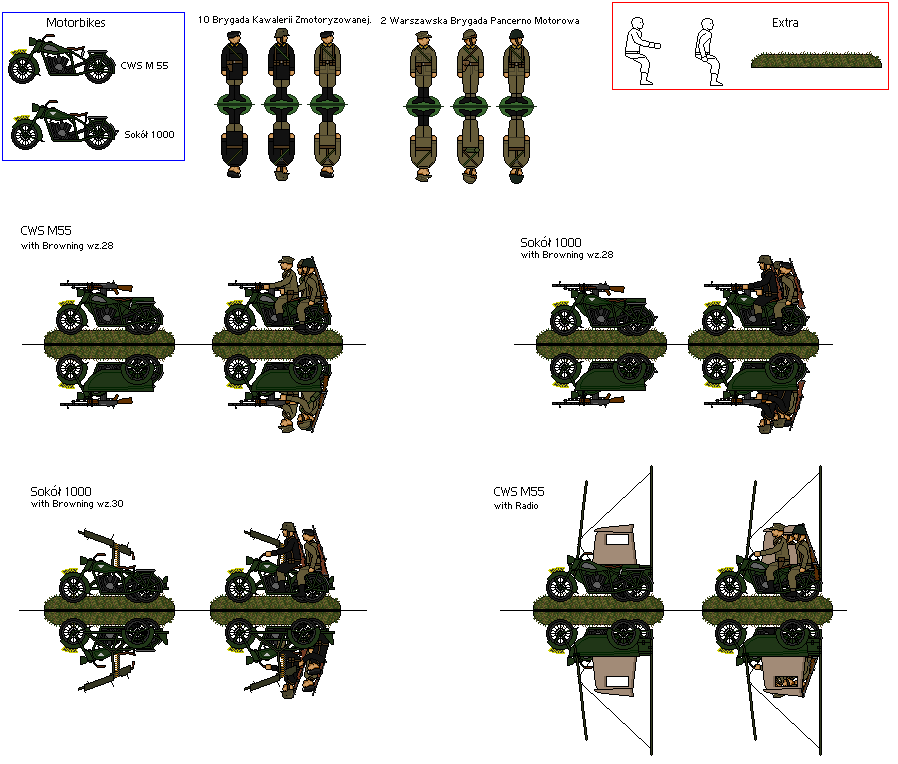 Motorbikes

CWS M 55

Sokół 1000

10 Brygada Kawalerii Zmotoryzowanej.

2 Warszawska Brygada Pancerno Motorowa

Extra

CWS M55
with Browning wz.28

Sokół 1000
with Browning wz.28

Sokół 1000
with Browning wz.30

CWS M55
with Radio