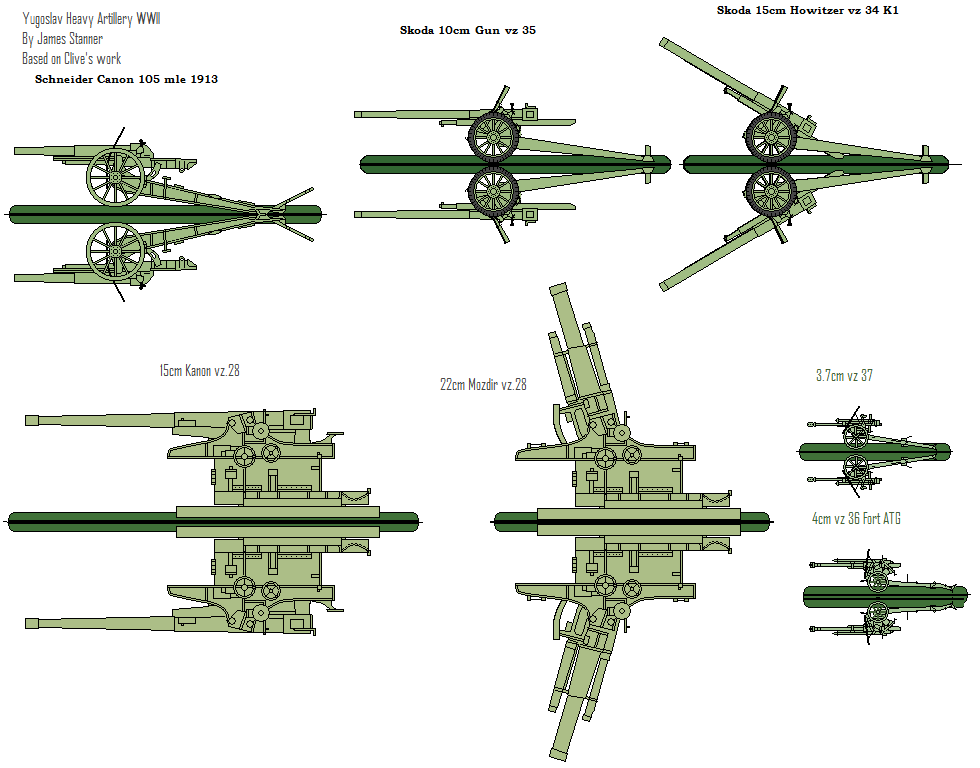 Yugoslav Heavy Artillery WWII
By James Stanner
Based on Clive's work

Schneider Canon 105 mle 1913

Skoda 10cm Gun vz 35

Skoda 15cm Howitzer vz 34 K1

15cm Kanon vz.28

22cm Mozdir vz.28

3.7cm vz 37

4cm vz 36 Fort ATG