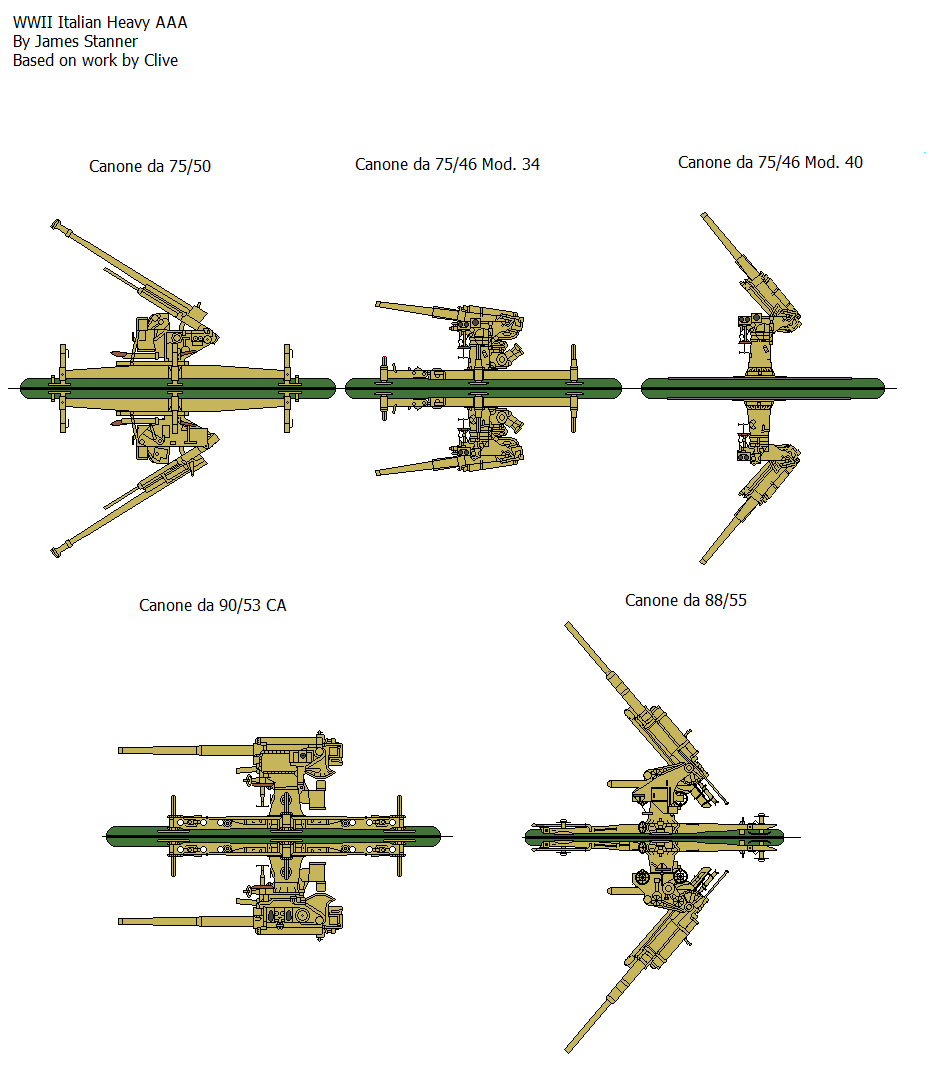 WWII Italian Heavy AAA
By James Stanner
Based on work by Clive

Canone da 75/50

Canone da 75/46 Mod. 34

Canone da 75/46 Mod. 40

Canone da 90/53 CA

Canone da 88/55