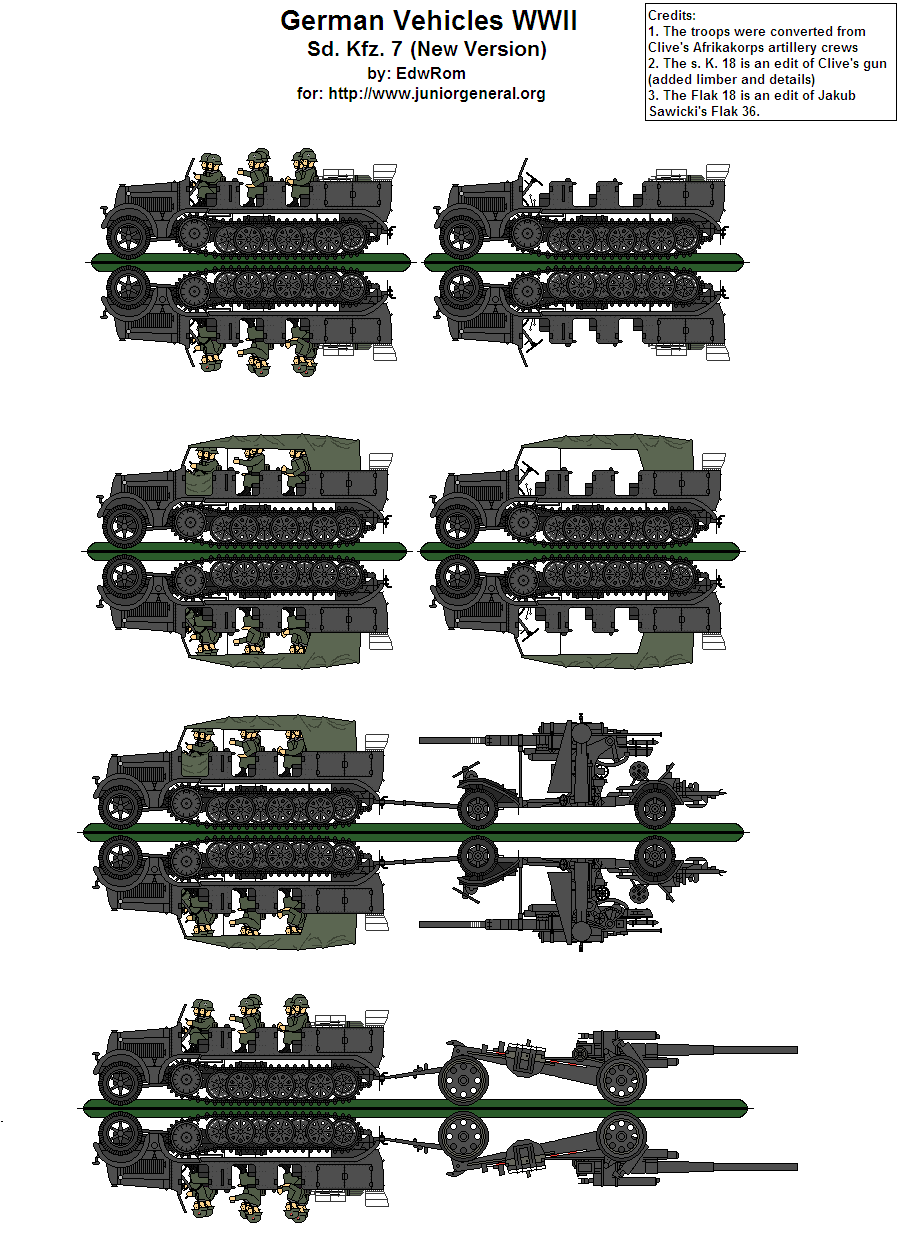 German Vehicles WWII
Sd. Kfz. 7 (New Version)
by: EdwRom
for: http://www.juniorgeneral.org

Credits:
1. The troops were converted from Clive's Afrikakorps artillery crews
2. The s. K. 18 is an edit of Clive's gun (added limber and details)
3. The Flak 18 is an edit of Jakub Sawicki's Flak 36.