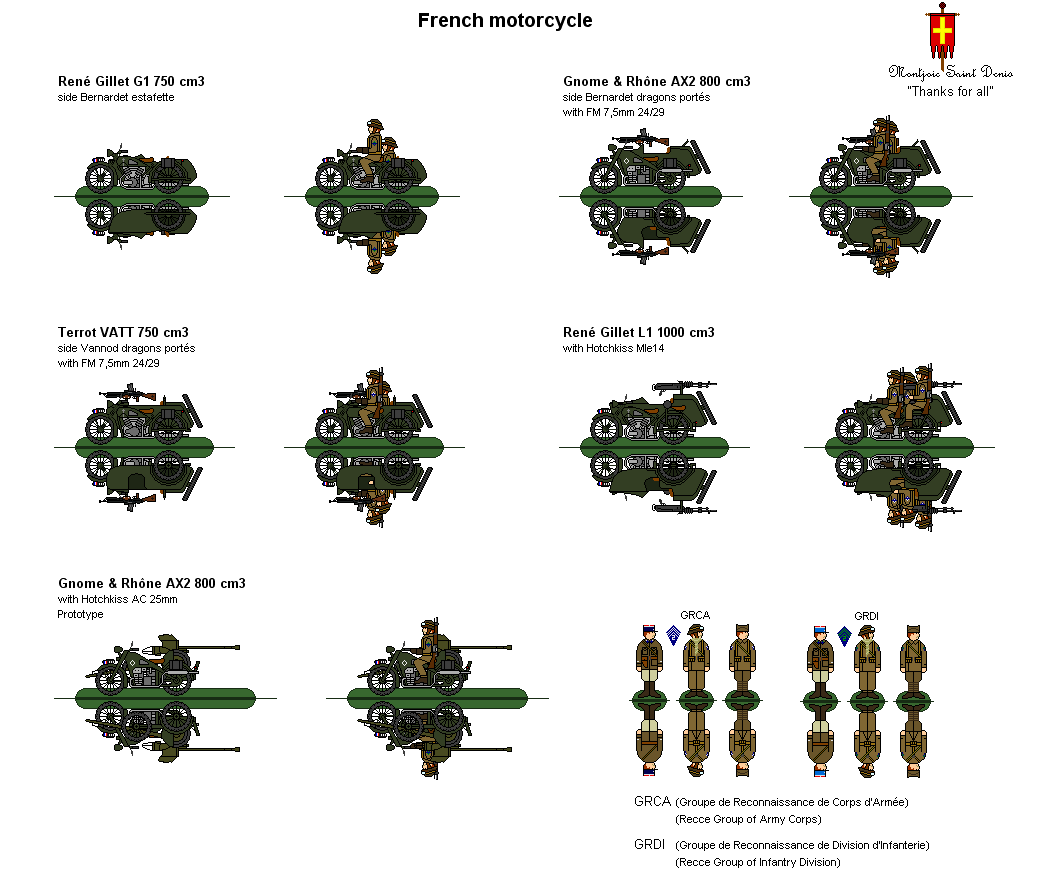 French motorcycle

Montjoie Saint Denis
"Thanks for all"

René Gillet G1 750 cm3
side Bernardet estafette

Gnome & Rhône AX2 800 cm3
side Bernardet dragons portés
with FM 7,5mm 24/29

Terrot VATT 750 cm3
side Vannod dragons portés
with FM 7,5mm 24/29

René Gillet L1 1000 cm3
with Hotchkiss Mle14

Gnome & Rhône AX2 800 cm3
with Hotchkiss AC 25mm
Prototype

GRCA

GRDI

GRCA (Groupe de Reconnaissance de Corps d'Armée)
(Recce Group of Army Corps)

GRDI (Groupe de Reconnaissance de Division d'Infanterie)
(Recce Group of Infantry Division)