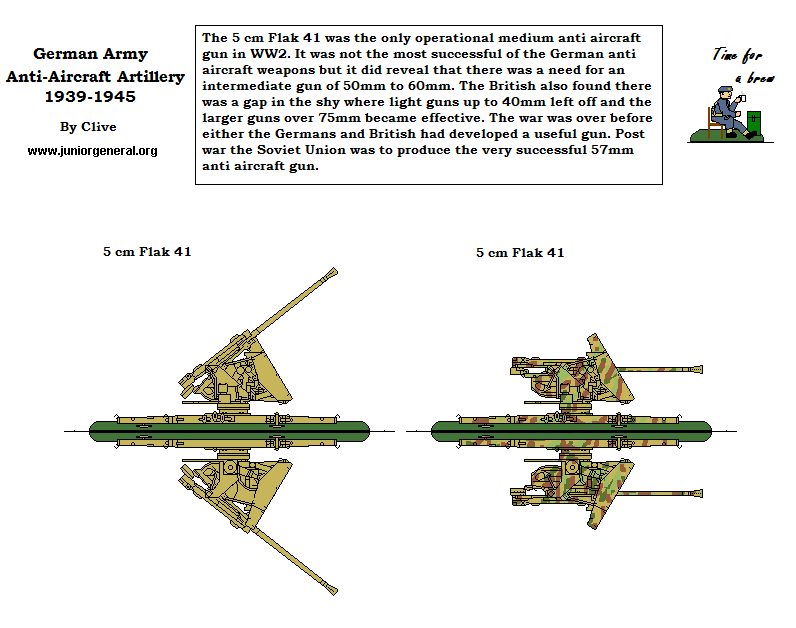 German Army
Anti-Aircraft Artillery
1939-1945

By Clive

www.juniorgeneral.org

The 5 cm Flak 41 was the only operational medium anti aircraft gun in WW2. It was not the most successful of the German anti aircraft weapons but it did reveal that there was a need for an intermediate gun of 50mm to 60mm. The British also found there was a gap in the shy where light guns up to 40mm left off and the larger guns over 75mm became effective. The war was over before either the Germans and British had developed a useful gun. Post war the Soviet Union was to produce the very successful 57mm anti aircraft gun.

Time for a brew

5 cm Flak 41

5 cm Flak 41