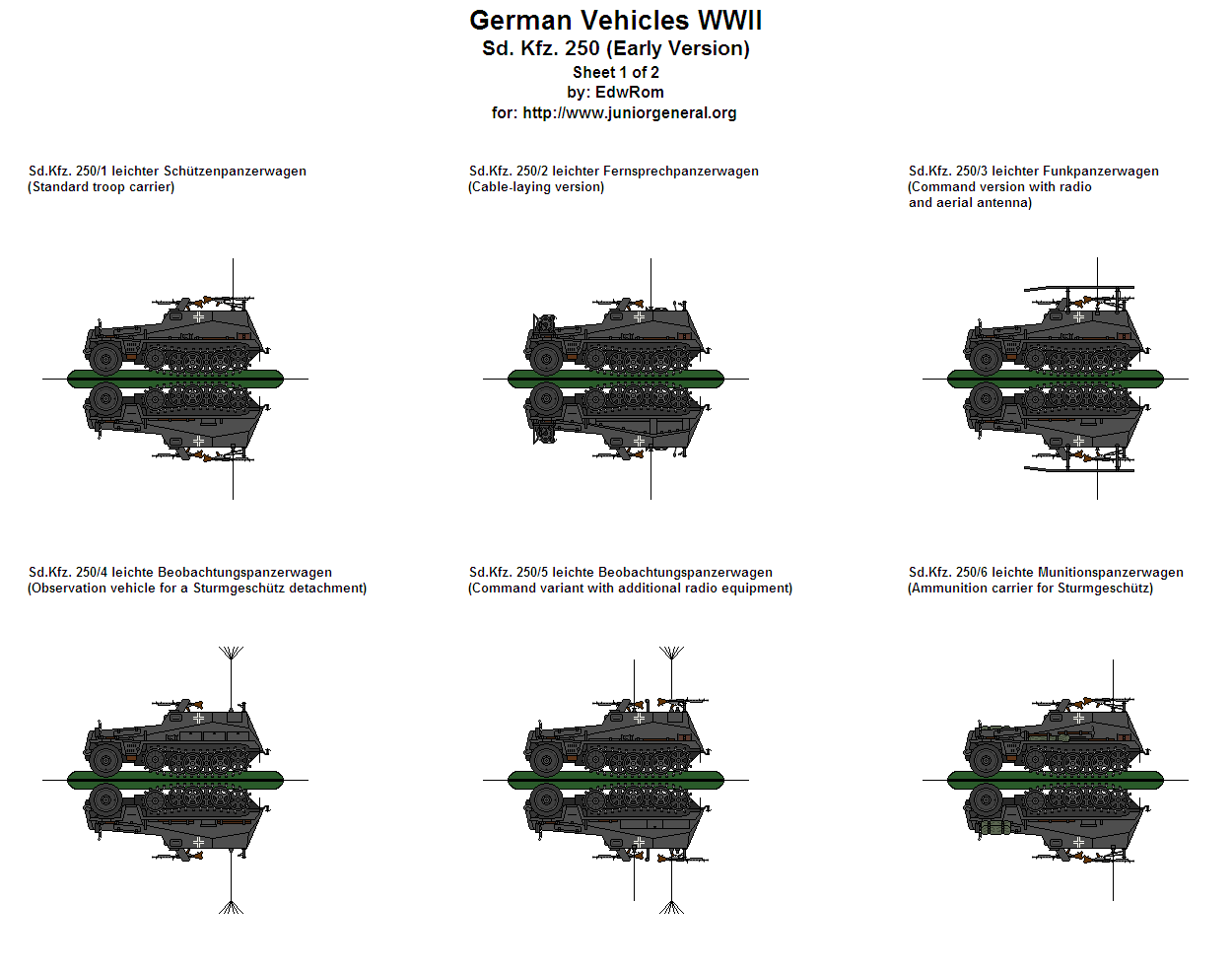 German Vehicles WWII
Sd. Kfz. 250 (Early Version)
Sheet 1 of 2
by: EdwRom
for: http://www.juniorgeneral.org

Sd.Kfz. 250/1 leichter Schützenpanzerwagen
(Standard troop carrier)

Sd.Kfz. 250/2 leichter Fernsprechpanzerwagen
(Cable-laying version)

Sd.Kfz. 250/3 leichter Funkpanzerwagen
(Command version with radio and aerial antenna)

Sd.Kfz. 250/4 leichte Beobachtungspanzerwagen
(Observation vehicle for a Sturmgeschütz detachment)

Sd.Kfz. 250/5 leichte Beobachtungspanzerwagen
(Command variant with additional radio equipment)

Sd.Kfz. 250/6 leichte Munitionspanzerwagen
(Ammunition carrier for Sturmgeschütz)