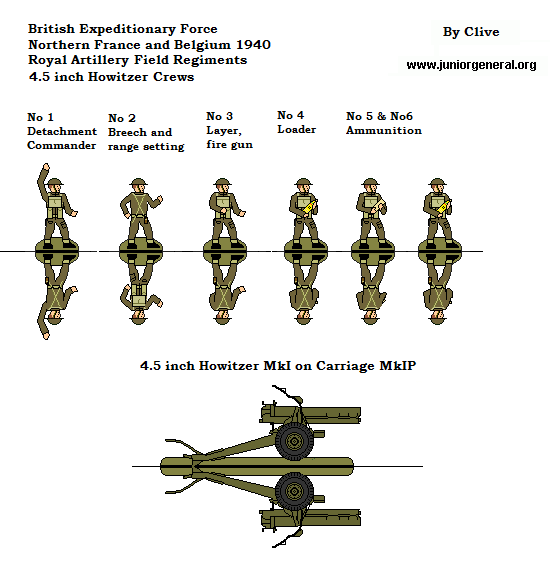 British Expeditionary Force
Northern France and Belgium 1940
Royal Artillery Field Regiments
4.5 inch Howitzer Crews

By Clive

www.juniorgeneral.org

No 1
Detachment
Commander

No 2
Breech and
range setting

No 3
Layer,
fire gun

No 4
Loader

No 5 & No6
Ammunition

4.5 inch Howitzer MkI on Carriage MkIP