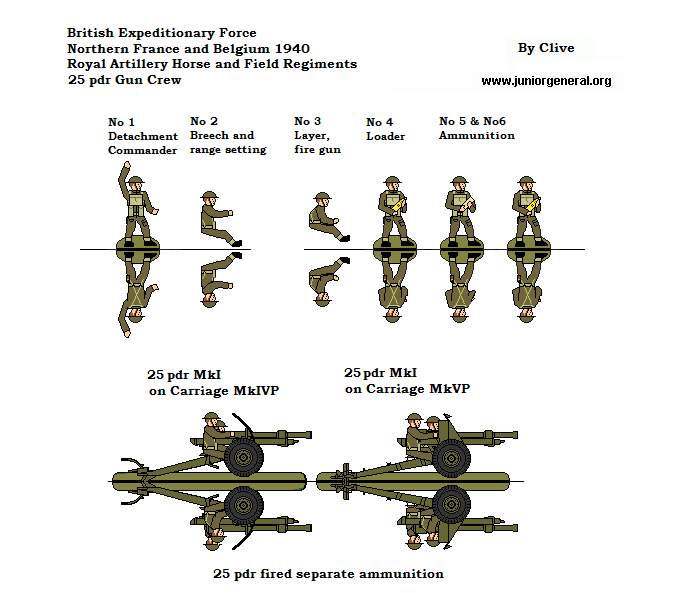 British Expeditionary Force
Northern France and Belgium 1940
Royal Artillery Horse and Field Regiments
25 pdr Gun Crew

By Clive

www.juniorgeneral.org

No 1
Detachment
Commander

No 2
Breech and
range setting

No 3
Layer,
fire gun

No 4
Loader

No 5 & No6
Ammunition

25 pdr MkI
on Carriage MkIVP

25 pdr MkI
on Carriage MkVP

25 pdr fired separate ammunition