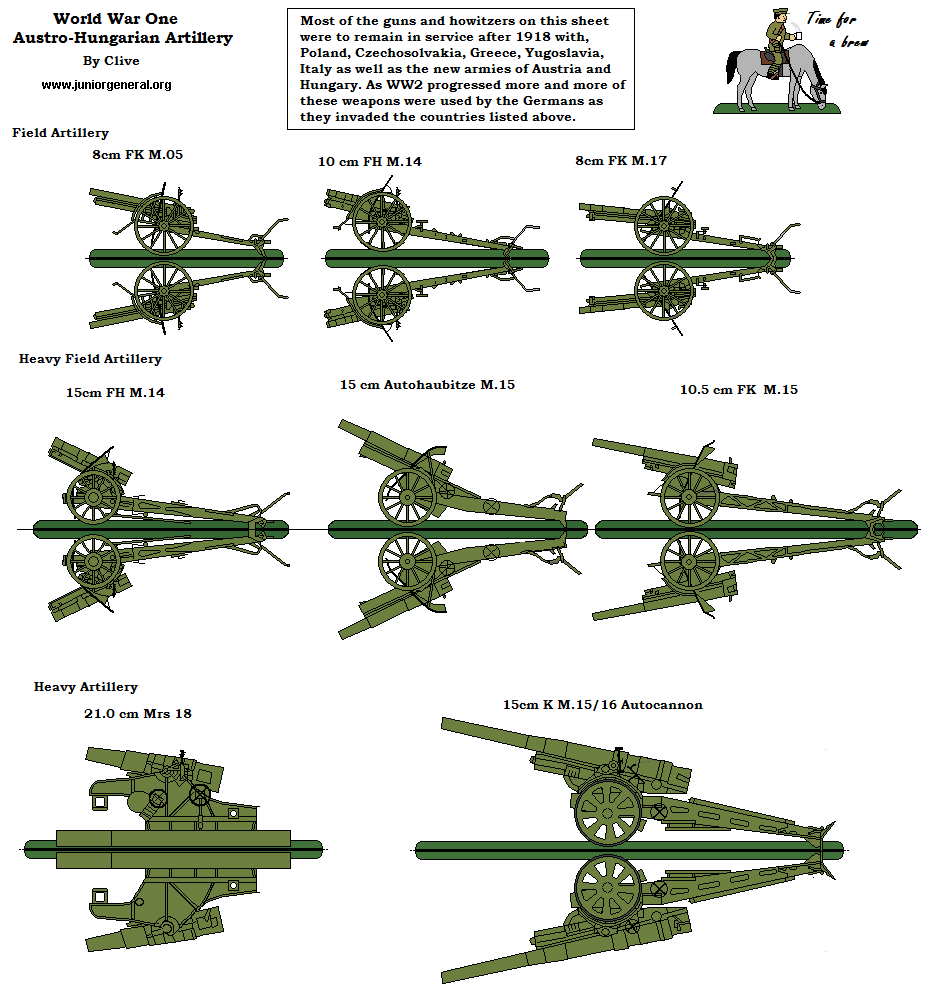 World War One
Austro-Hungarian Artillery
By Clive
www.juniorgeneral.org

Most of the guns and howitzers on this sheet were to remain in service after 1918 with, Poland, Czechosolvakia, Greece, Yugoslavia, Italy as well as the new armies of Austria and Hungary. As WW2 progressed more and more of these weapons were used by the Germans as they invaded the countries listed above.

Time for a brew

Field Artillery

8cm FK M.05

10 cm FH M.14

8cm FK M.17

Heavy Field Artillery

15cm FH M.14

15 cm Autohaubitze M.15

10.5 cm FK M.15

Heavy Artillery

21.0 cm Mrs 18

15cm K M.15/16 Autocannon