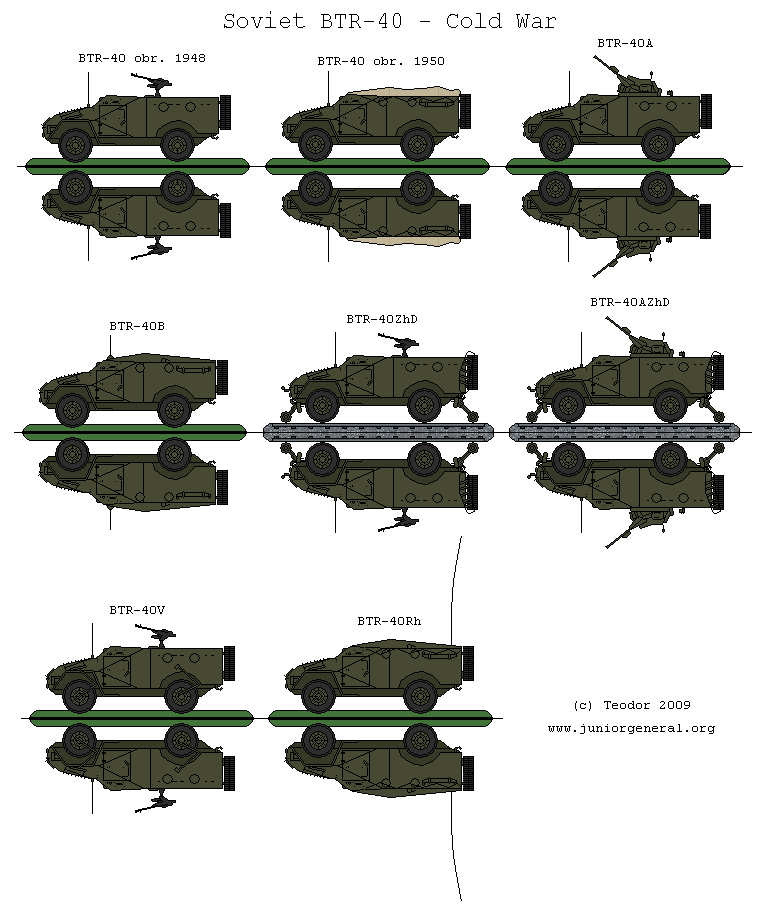 Soviet BTR-40 - Cold War

BTR-40 obr. 1948

BTR-40 obr. 1950

BTR-40A

BTR-40B

BTR-40ZhD

BTR-40AZhD

BTR-40V

BTR-40Rh

(c) Teodor 2009
www.juniorgeneral.org