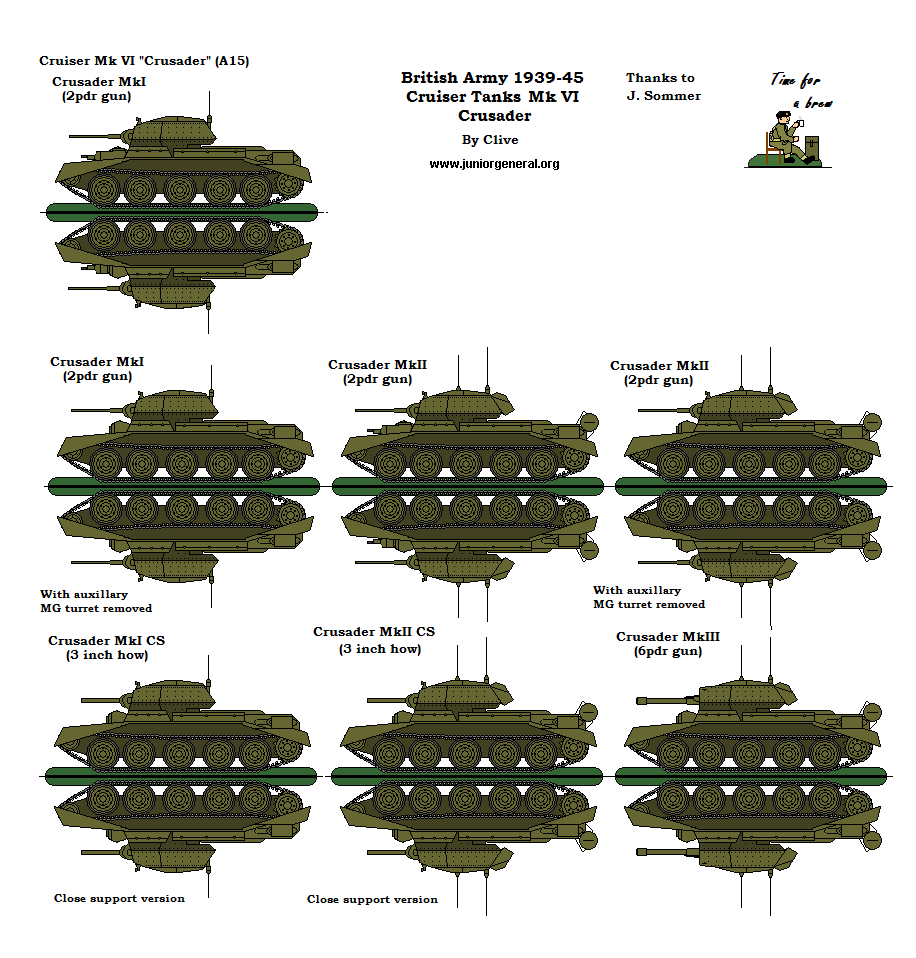 Cruiser Mk VI "Crusader" (A15)

Crusader MkI
(2pdr gun)

British Army 1939-45
Cruiser Tanks Mk VI
Crusader

By Clive

www.juniorgeneral.org

Thanks to
J. Sommer

Time for a brew

Crusader MkI
(2pdr gun)

With auxillary
MG turret removed

Crusader MkII
(2pdr gun)

Crusader MkII
(2pdr gun)

With auxillary
MG turret removed

Crusader MkI CS
(3 inch how)

Close support version

Crusader MkII CS
(3 inch how)

Close support version

Crusader MkIII
(6pdr gun)