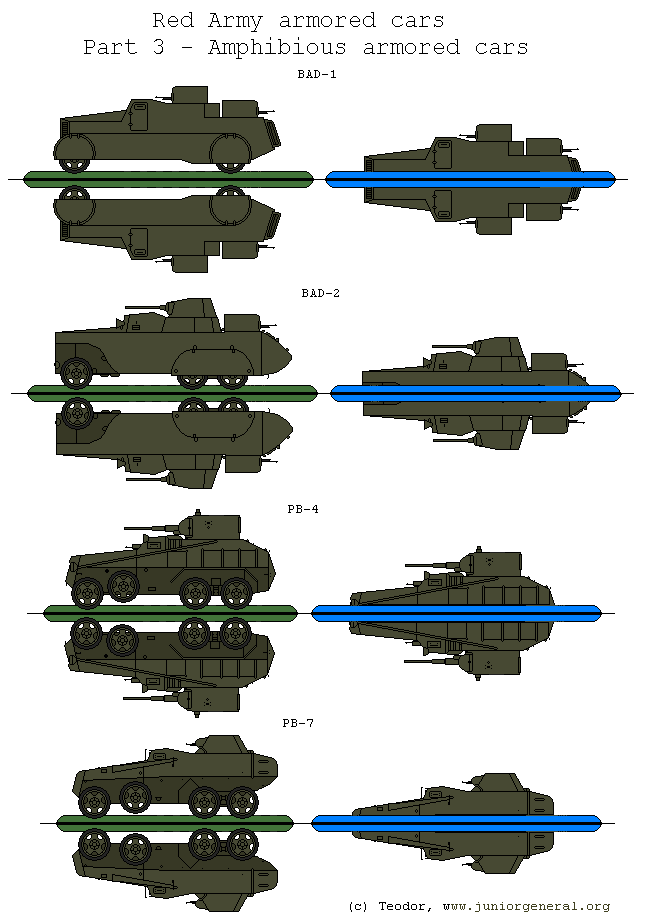 Red Army armored cars
Part 3 - Amphibious armored cars

BAD-1

BAD-2

PB-4

PB-7

(c) Teodor, www.juniorgeneral.org