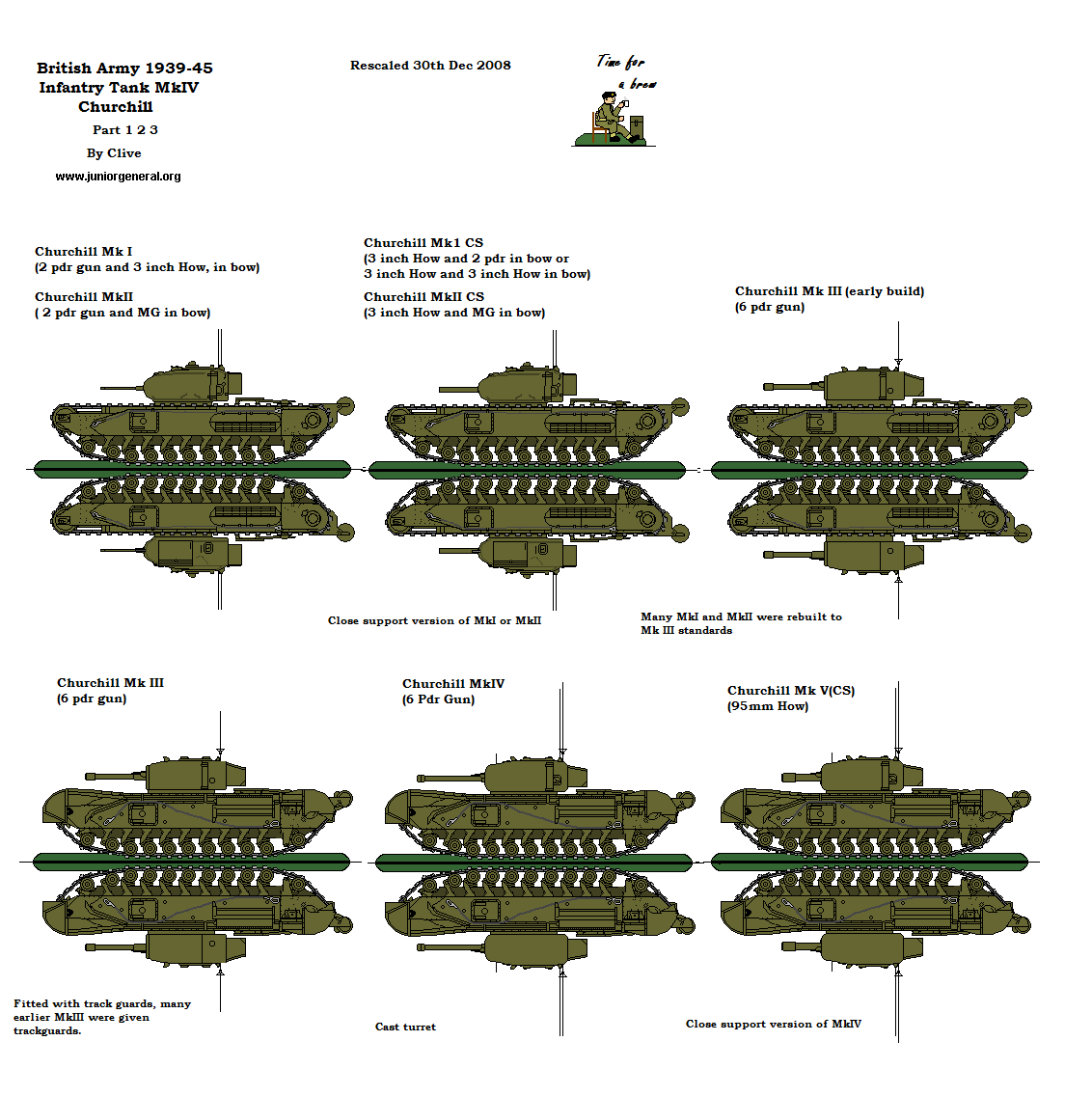 British Army 1939-45
Infantry Tank MkIV
Churchill
Part 1 2 3
By Clive
www.juniorgeneral.org

Rescaled 30th Dec 2008

Time for a brew

Churchill Mk I
(2 pdr gun and 3 inch How, in bow)

Churchill MkII
( 2 pdr gun and MG in bow)

Churchill Mk1 CS
(3 inch How and 2 pdr in bow or 3 inch How and 3 inch How in bow)

Churchill MkII CS
(3 inch How and MG in bow)

Churchill Mk III (early build)
(6 pdr gun)

Close support version of MkI or MkII

Many MkI and MkII were rebuilt to Mk III standards

Churchill Mk III
(6 pdr gun)

Churchill MkIV
(6 Pdr Gun)

Churchill Mk V(CS)
(95mm How)

Fitted with track guards, many earlier MkIII were given trackguards.

Cast turret

Close support version of MkIV