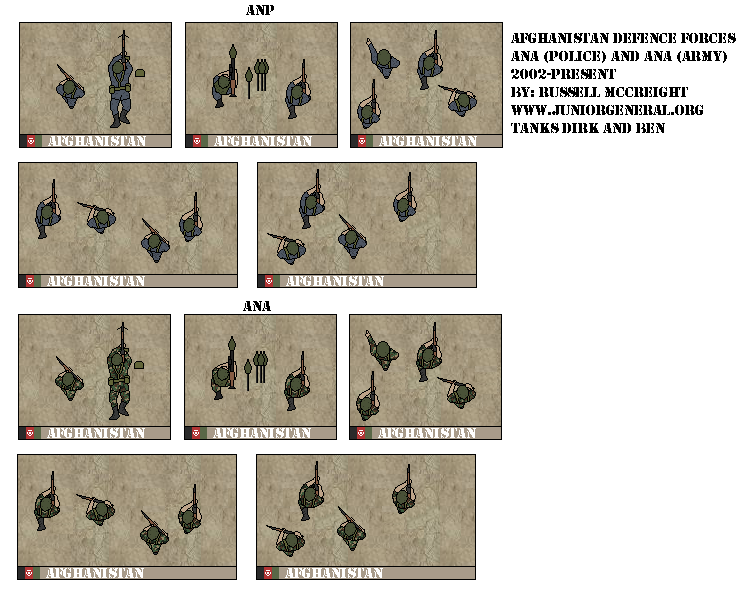 ANP

AFGHANISTAN

AFGHANISTAN

AFGHANISTAN

AFGHANISTAN DEFENCE FORCES
ANA (POLICE) AND ANA (ARMY)
2002-PRESENT
BY: RUSSELL MCCREIGHT
WWW.JUNIORGENERAL.ORG
TANKS DIRK AND BEN

AFGHANISTAN

AFGHANISTAN

ANA

AFGHANISTAN

AFGHANISTAN

AFGHANISTAN

AFGHANISTAN

AFGHANISTAN