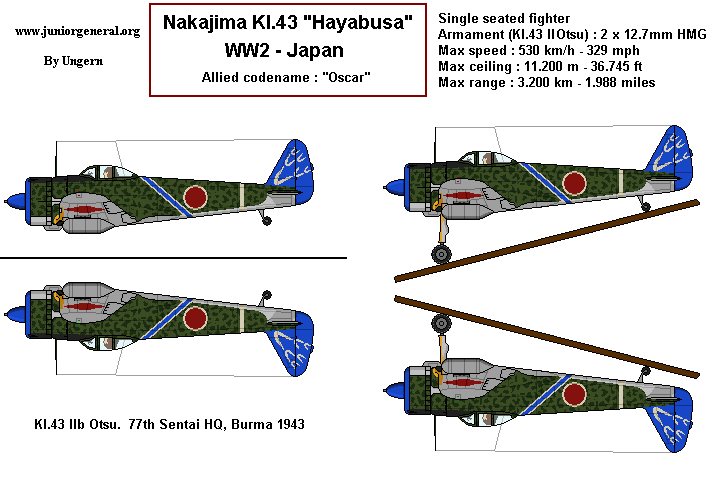 www.juniorgeneral.org

By Ungern

Nakajima KI.43 "Hayabusa"
WW2 - Japan
Allied codename : "Oscar"

Single seated fighter
Armament (KI.43 II Otsu) : 2 x 12.7mm HMG
Max speed : 530 km/h - 329 mph
Max ceiling : 11.200 m - 36.745 ft
Max range : 3.200 km - 1.988 miles

KI.43 IIb Otsu. 77th Sentai HQ, Burma 1943