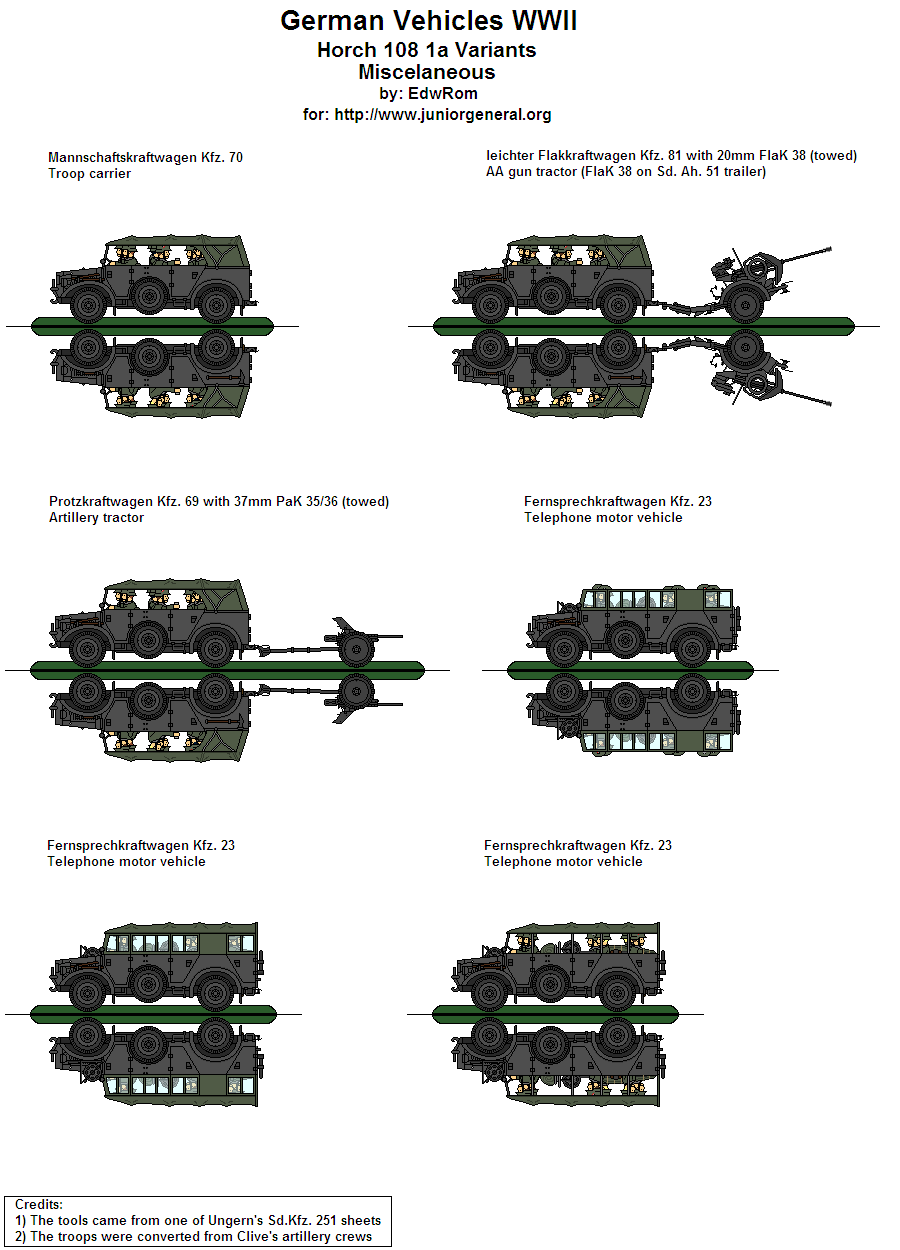 German Vehicles WWII
Horch 108 1a Variants
Miscelaneous
by: EdwRom
for: http://www.juniorgeneral.org

Mannschaftskraftwagen Kfz. 70
Troop carrier

leichter Flakkraftwagen Kfz. 81 with 20mm FlaK 38 (towed)
AA gun tractor (FlaK 38 on Sd. Ah. 51 trailer)

Protzkraftwagen Kfz. 69 with 37mm PaK 35/36 (towed)
Artillery tractor

Fernsprechkraftwagen Kfz. 23
Telephone motor vehicle

Fernsprechkraftwagen Kfz. 23
Telephone motor vehicle

Fernsprechkraftwagen Kfz. 23
Telephone motor vehicle

Credits:
1) The tools came from one of Ungern's Sd.Kfz. 251 sheets
2) The troops were converted from Clive's artillery crews