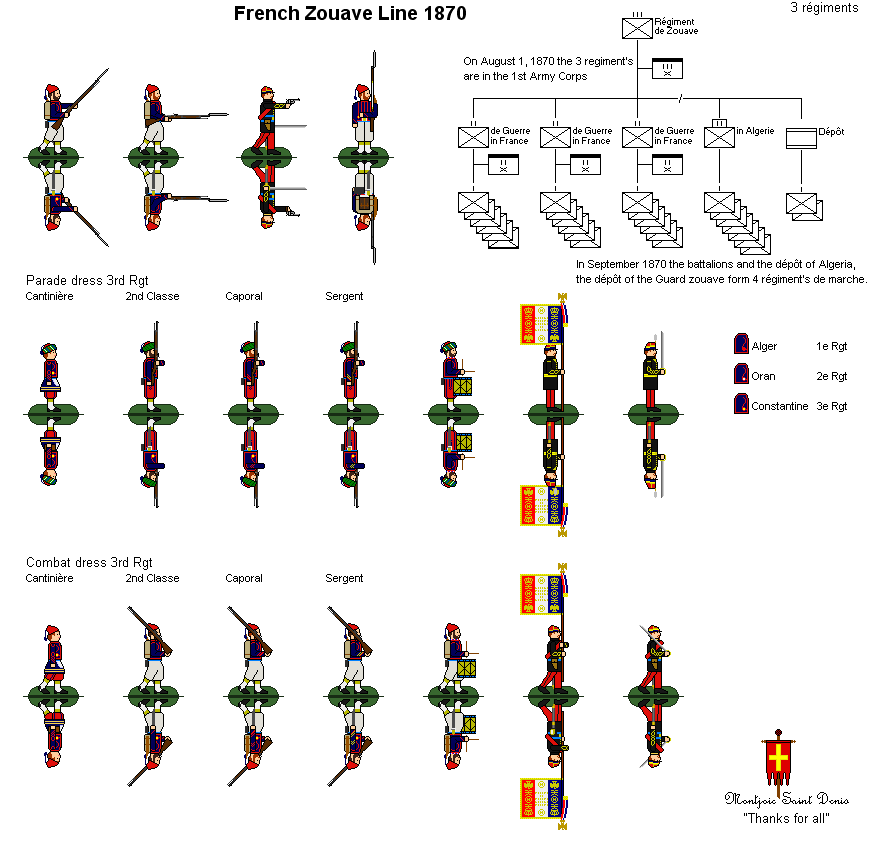 French Zouave Line 1870

3 régiments

Régiment de Zouave

On August 1, 1870 the 3 regiment's are in the 1st Army Corps

de Guerre in France

de Guerre in France

de Guerre in France

in Algerie

Dépôt

In September 1870 the battalions and the dépôt of Algeria, the dépôt of the Guard zouave form 4 régiment's de marche.

Parade dress 3rd Rgt

Cantinière

2nd Classe

Caporal

Sergent

Alger 1e Rgt

Oran 2e Rgt

Constantine 3e Rgt

Combat dress 3rd Rgt

Cantinière

2nd Classe

Caporal

Sergent

Montjoie Saint Denis

"Thanks for all"