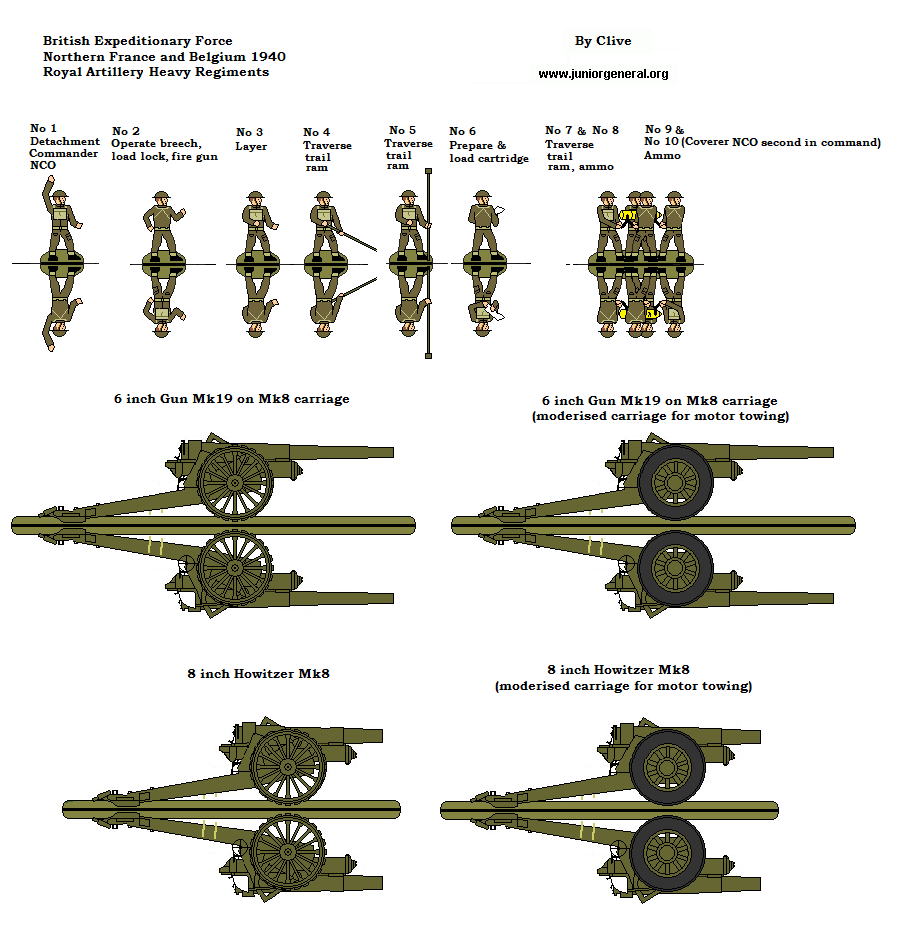 British Expeditionary Force
Northern France and Belgium 1940
Royal Artillery Heavy Regiments

By Clive

www.juniorgeneral.org

No 1
Detachment
Commander
NCO

No 2
Operate breech,
load lock, fire gun

No 3
Layer

No 4
Traverse
trail
ram

No 5
Traverse
trail
ram

No 6
Prepare &
load cartridge

No 7 & No 8
Traverse
trail
ram, ammo

No 9 &
No 10 (Coverer NCO second in command)
Ammo

6 inch Gun Mk19 on Mk8 carriage

6 inch Gun Mk19 on Mk8 carriage
(moderised carriage for motor towing)

8 inch Howitzer Mk8

8 inch Howitzer Mk8
(moderised carriage for motor towing)