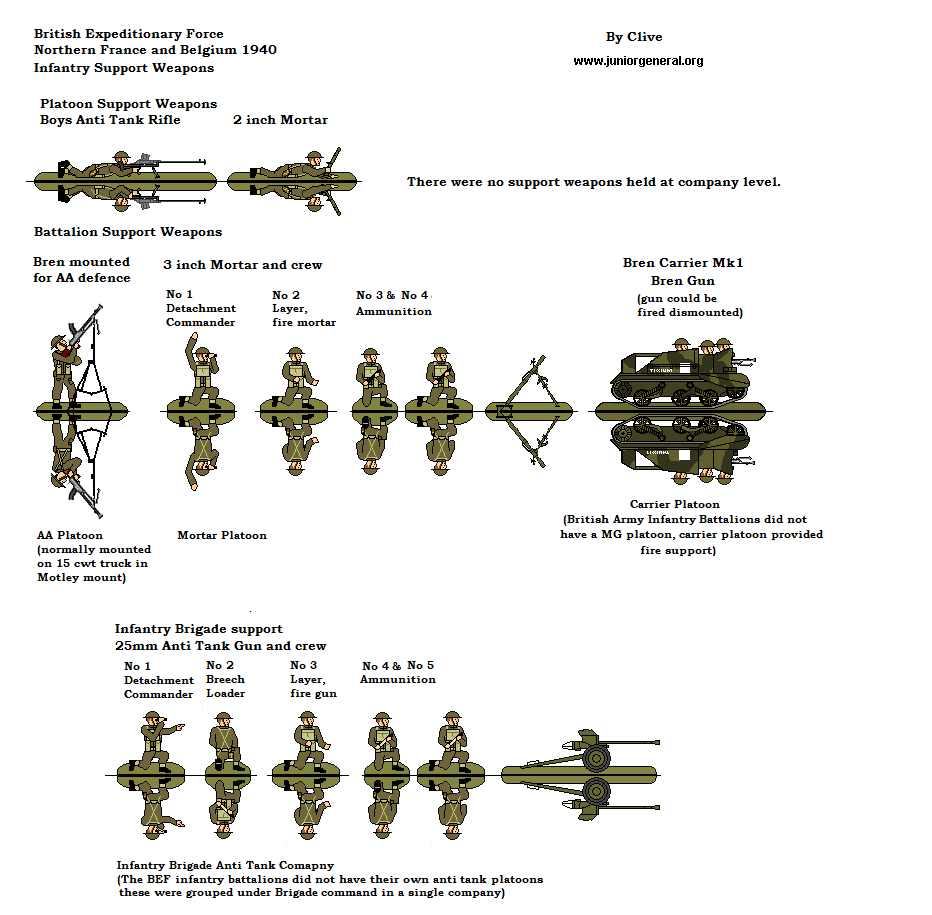 British Expeditionary Force
Northern France and Belgium 1940
Infantry Support Weapons

By Clive
www.juniorgeneral.org

Platoon Support Weapons
Boys Anti Tank Rifle

2 inch Mortar

There were no support weapons held at company level.

Battalion Support Weapons

Bren mounted for AA defence

3 inch Mortar and crew

No 1 Detachment Commander

No 2 Layer, fire mortar

No 3 & No 4 Ammunition

Bren Carrier Mk1
Bren Gun
(gun could be fired dismounted)

AA Platoon
(normally mounted on 15 cwt truck in Motley mount)

Mortar Platoon

Carrier Platoon
(British Army Infantry Battalions did not have a MG platoon, carrier platoon provided fire support)

Infantry Brigade support
25mm Anti Tank Gun and crew

No 1 Detachment Commander

No 2 Breech Loader

No 3 Layer, fire gun

No 4 & No 5 Ammunition

Infantry Brigade Anti Tank Comapny
(The BEF infantry battalions did not have their own anti tank platoons these were grouped under Brigade command in a single company)