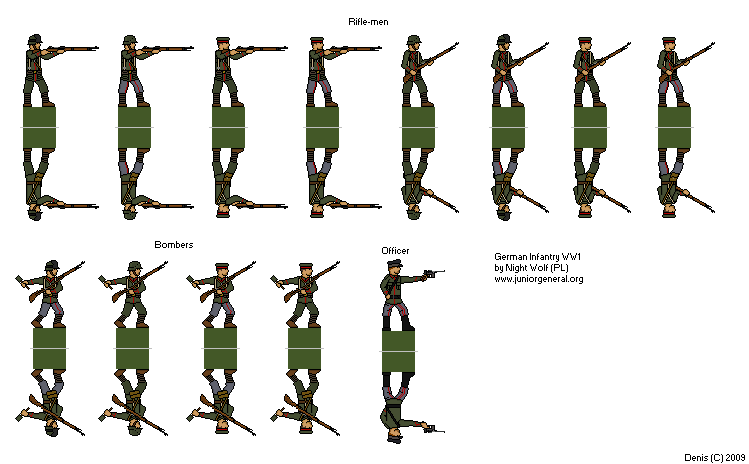 Rifle-men

Bombers

Officer

German Infantry WW1
by Night Wolf (PL)
www.juniorgeneral.org

Denis (C) 2009