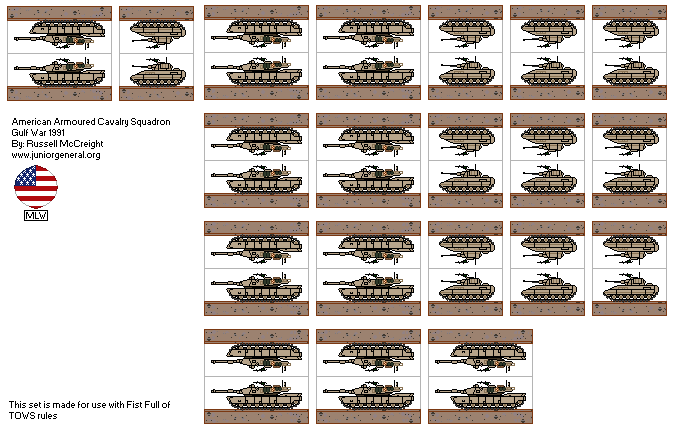 American Armoured Cavalry Squadron
Gulf War 1991
By: Russell McCreight
www.juniorgeneral.org

MLW

This set is made for use with Fist Full of TOWS rules