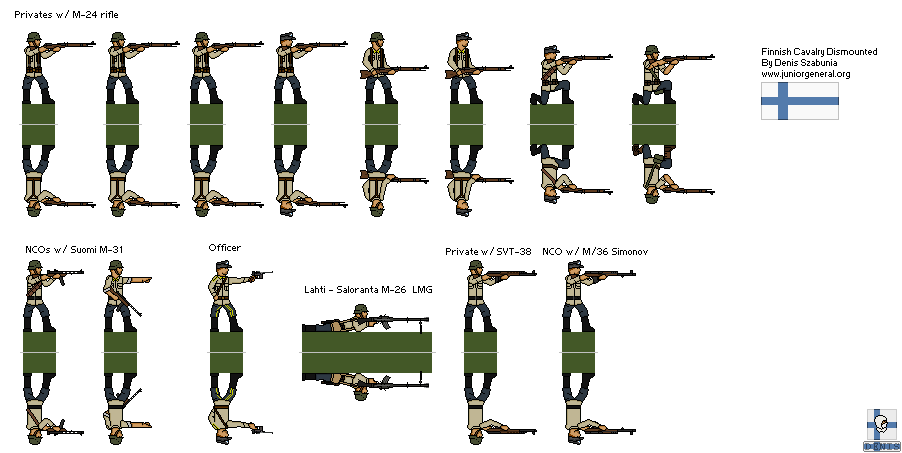 Privates w/ M-24 rifle

Finnish Cavalry Dismounted
By Denis Szabunia
www.juniorgeneral.org

NCOs w/ Suomi M-31

Officer

Lahti - Saloranta M-26 LMG

Private w/ SVT-38

NCO w/ M/36 Simonov

DENIS