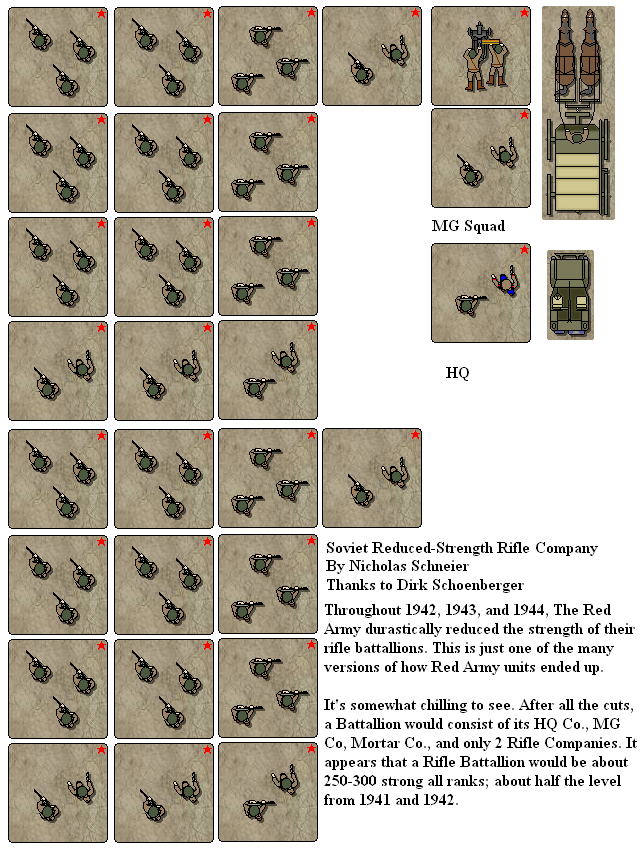 MG Squad

HQ

Soviet Reduced-Strength Rifle Company
By Nicholas Schneier
Thanks to Dirk Schoenberger

Throughout 1942, 1943, and 1944, The Red Army durastically reduced the strength of their rifle battallions. This is just one of the many versions of how Red Army units ended up.

It's somewhat chilling to see. After all the cuts, a Battallion would consist of its HQ Co., MG Co, Mortar Co., and only 2 Rifle Companies. It appears that a Rifle Battallion would be about 250-300 strong all ranks; about half the level from 1941 and 1942.