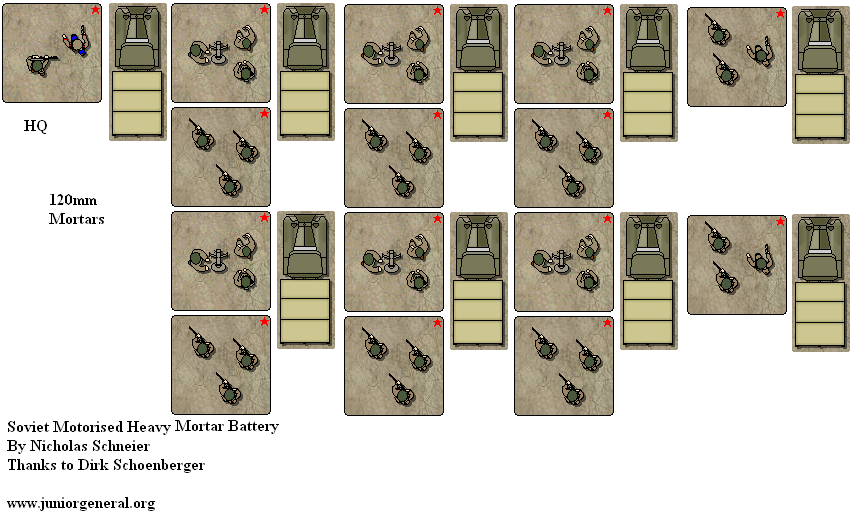 HQ

120mm
Mortars

Soviet Motorised Heavy Mortar Battery
By Nicholas Schneier
Thanks to Dirk Schoenberger

www.juniorgeneral.org