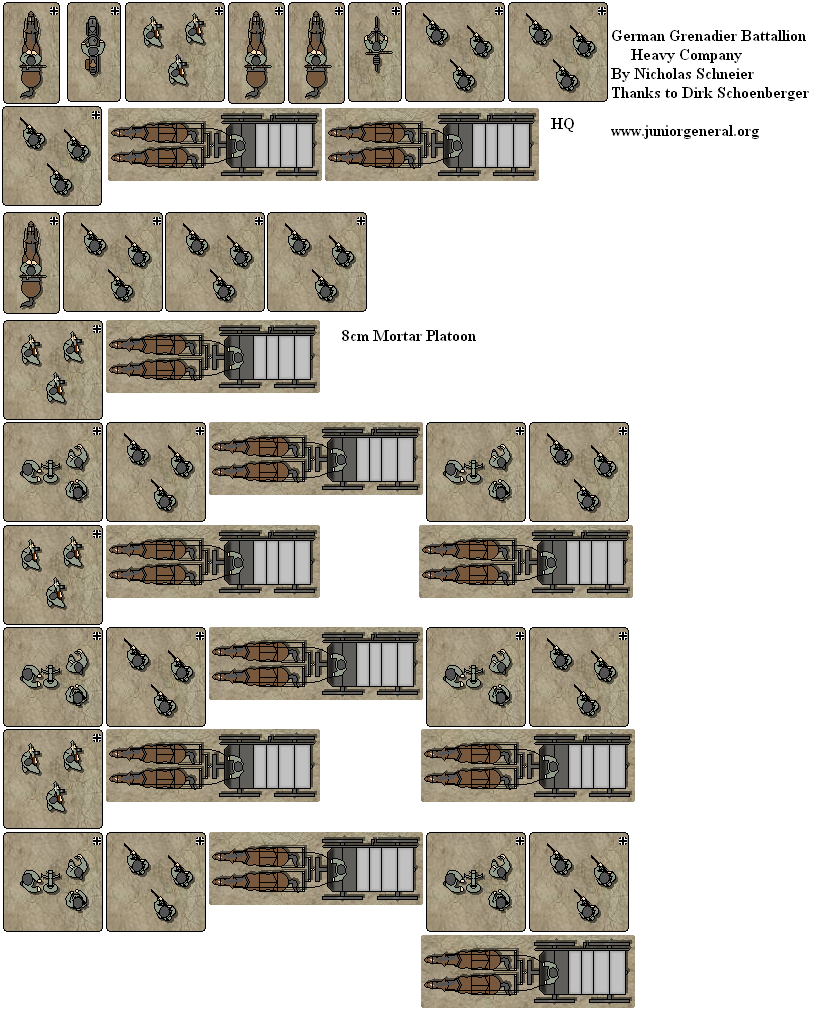 German Grenadier Battallion
Heavy Company
By Nicholas Schneier
Thanks to Dirk Schoenberger

HQ

www.juniorgeneral.org

8cm Mortar Platoon