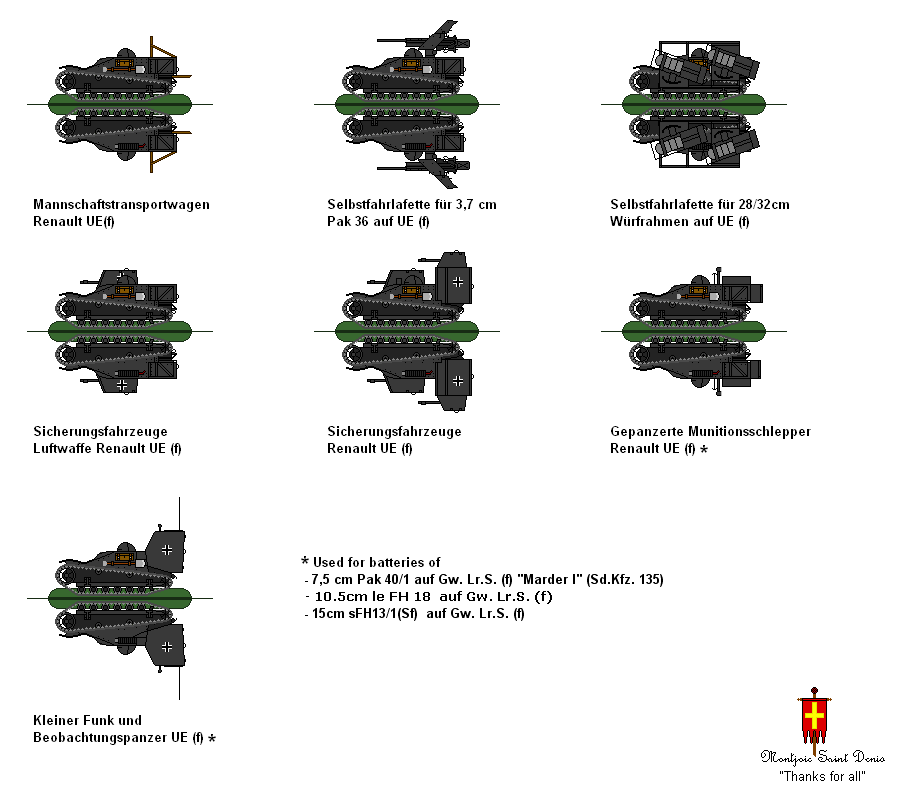 Mannschaftstransportwagen Renault UE(f)

Selbstfahrlafette für 3,7 cm Pak 36 auf UE (f)

Selbstfahrlafette für 28/32cm Würfrahmen auf UE (f)

Sicherungsfahrzeuge Luftwaffe Renault UE (f)

Sicherungsfahrzeuge Renault UE (f)

Gepanzerte Munitionsschlepper Renault UE (f) *

Kleiner Funk und Beobachtungspanzer UE (f) *

* Used for batteries of
- 7,5 cm Pak 40/1 auf Gw. Lr.S. (f) "Marder I" (Sd.Kfz. 135)
- 10.5cm le FH 18 auf Gw. Lr.S. (f)
- 15cm sFH13/1(Sf) auf Gw. Lr.S. (f)

Montjoie Saint Denis
"Thanks for all"