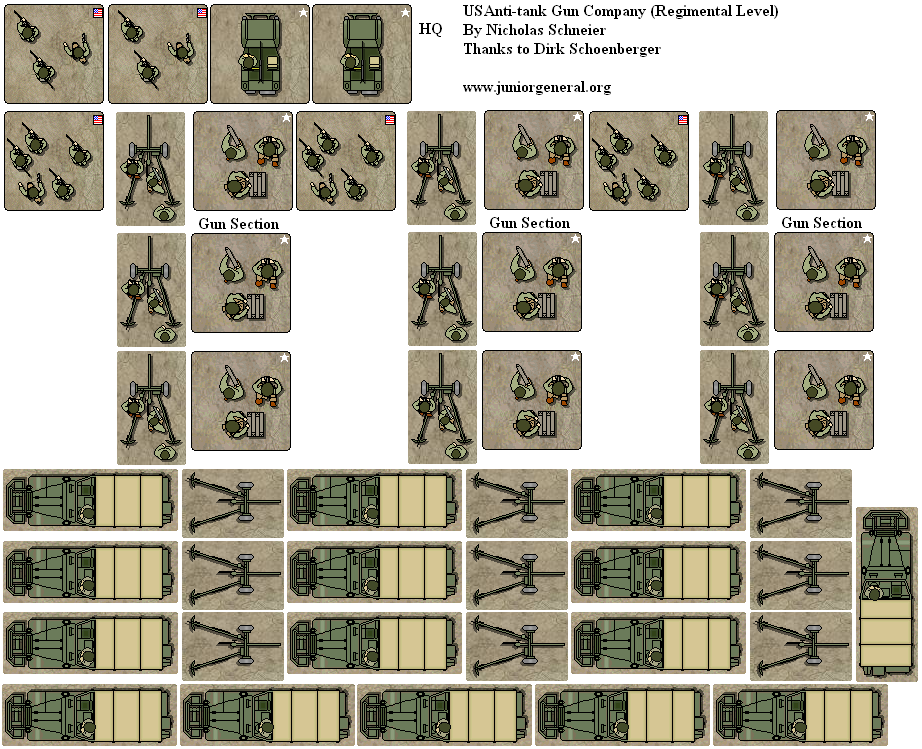 HQ

USAnti-tank Gun Company (Regimental Level)
By Nicholas Schneier
Thanks to Dirk Schoenberger

www.juniorgeneral.org

Gun Section

Gun Section

Gun Section