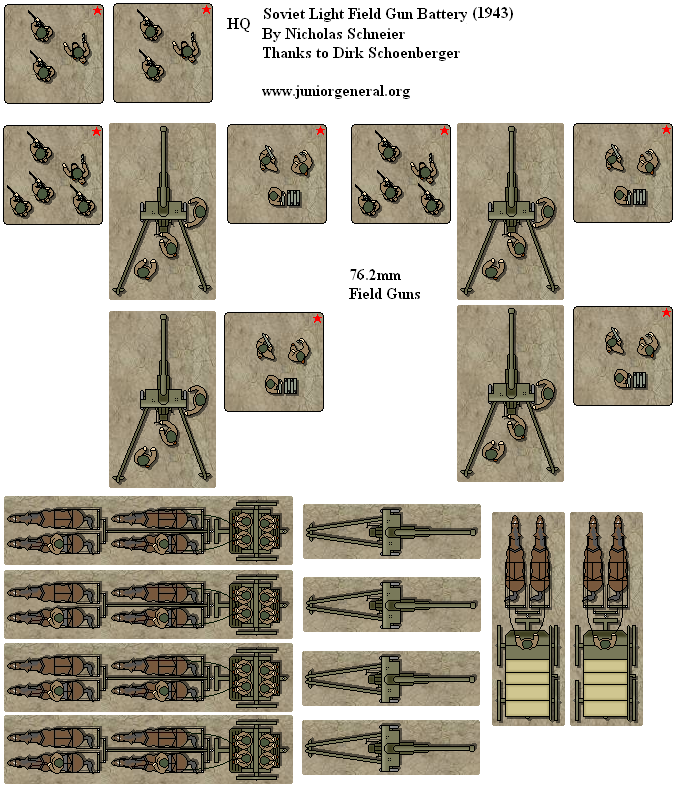 HQ

Soviet Light Field Gun Battery (1943)
By Nicholas Schneier
Thanks to Dirk Schoenberger

www.juniorgeneral.org

76.2mm
Field Guns