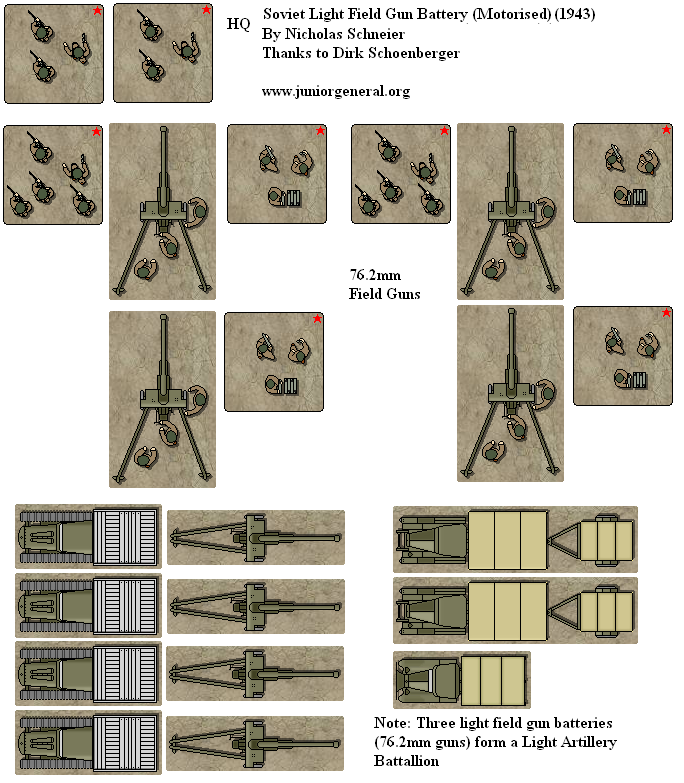 HQ

Soviet Light Field Gun Battery (Motorised) (1943)
By Nicholas Schneier
Thanks to Dirk Schoenberger

www.juniorgeneral.org

76.2mm
Field Guns

Note: Three light field gun batteries (76.2mm guns) form a Light Artillery Battallion