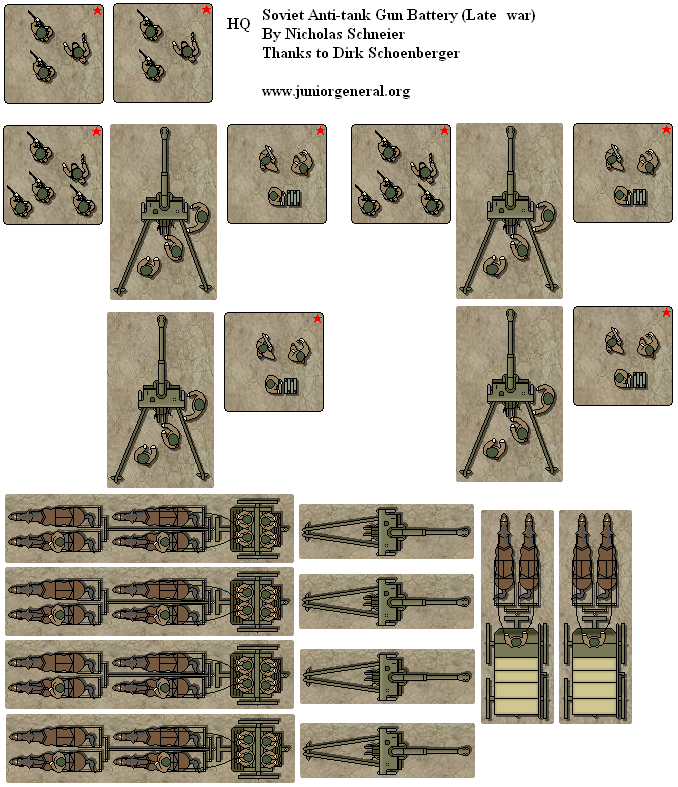 HQ

Soviet Anti-tank Gun Battery (Late war)
By Nicholas Schneier
Thanks to Dirk Schoenberger

www.juniorgeneral.org