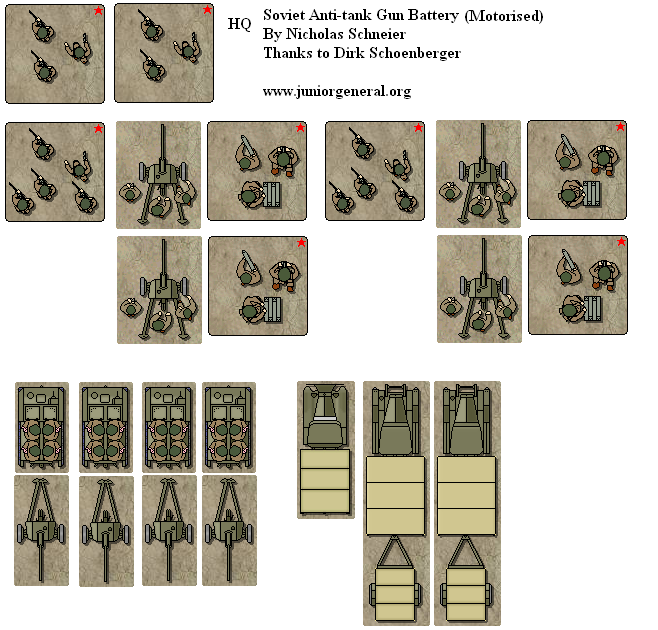 HQ

Soviet Anti-tank Gun Battery (Motorised)
By Nicholas Schneier
Thanks to Dirk Schoenberger

www.juniorgeneral.org