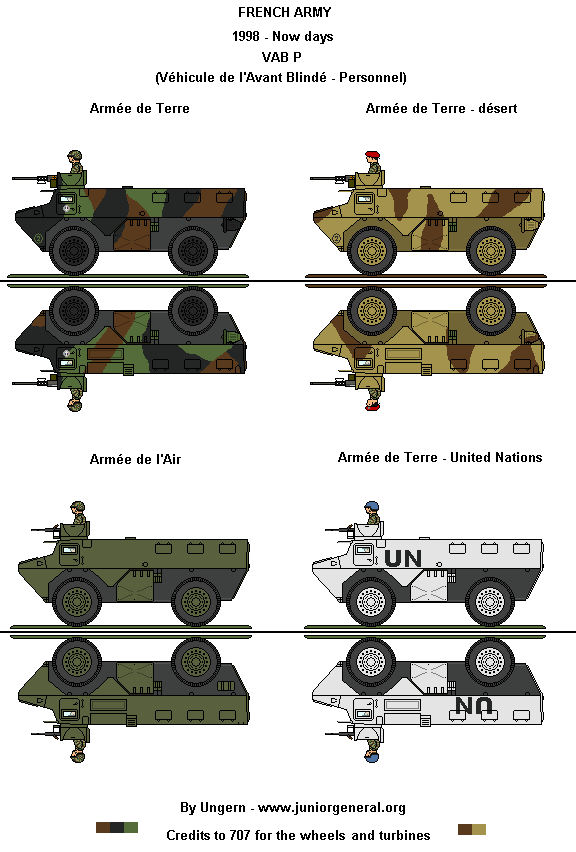 FRENCH ARMY
1998 - Now days
VAB P
(Véhicule de l'Avant Blindé - Personnel)

Armée de Terre

Armée de Terre - désert

Armée de l'Air

Armée de Terre - United Nations

UN

UN

By Ungern - www.juniorgeneral.org
Credits to 707 for the wheels and turbines