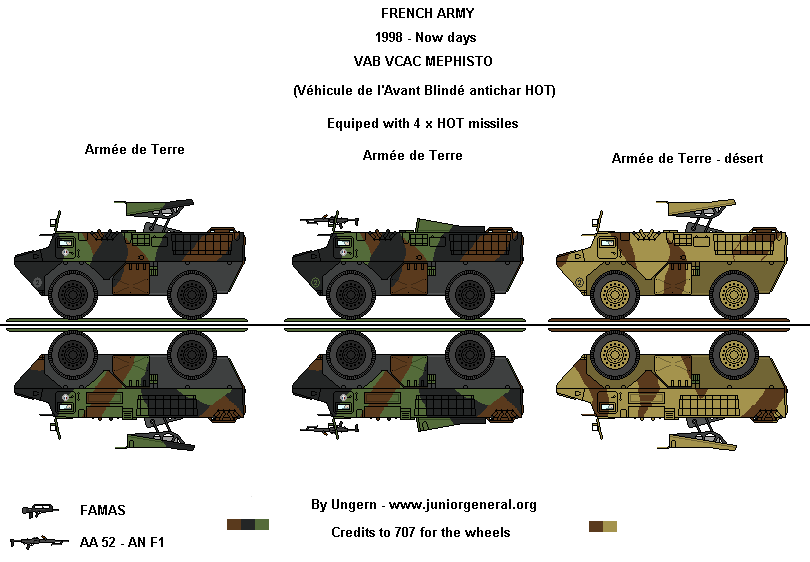 FRENCH ARMY

1998 - Now days

VAB VCAC MEPHISTO

(Véhicule de l'Avant Blindé antichar HOT)

Equiped with 4 x HOT missiles

Armée de Terre

Armée de Terre

Armée de Terre - désert

FAMAS

AA 52 - AN F1

By Ungern - www.juniorgeneral.org

Credits to 707 for the wheels