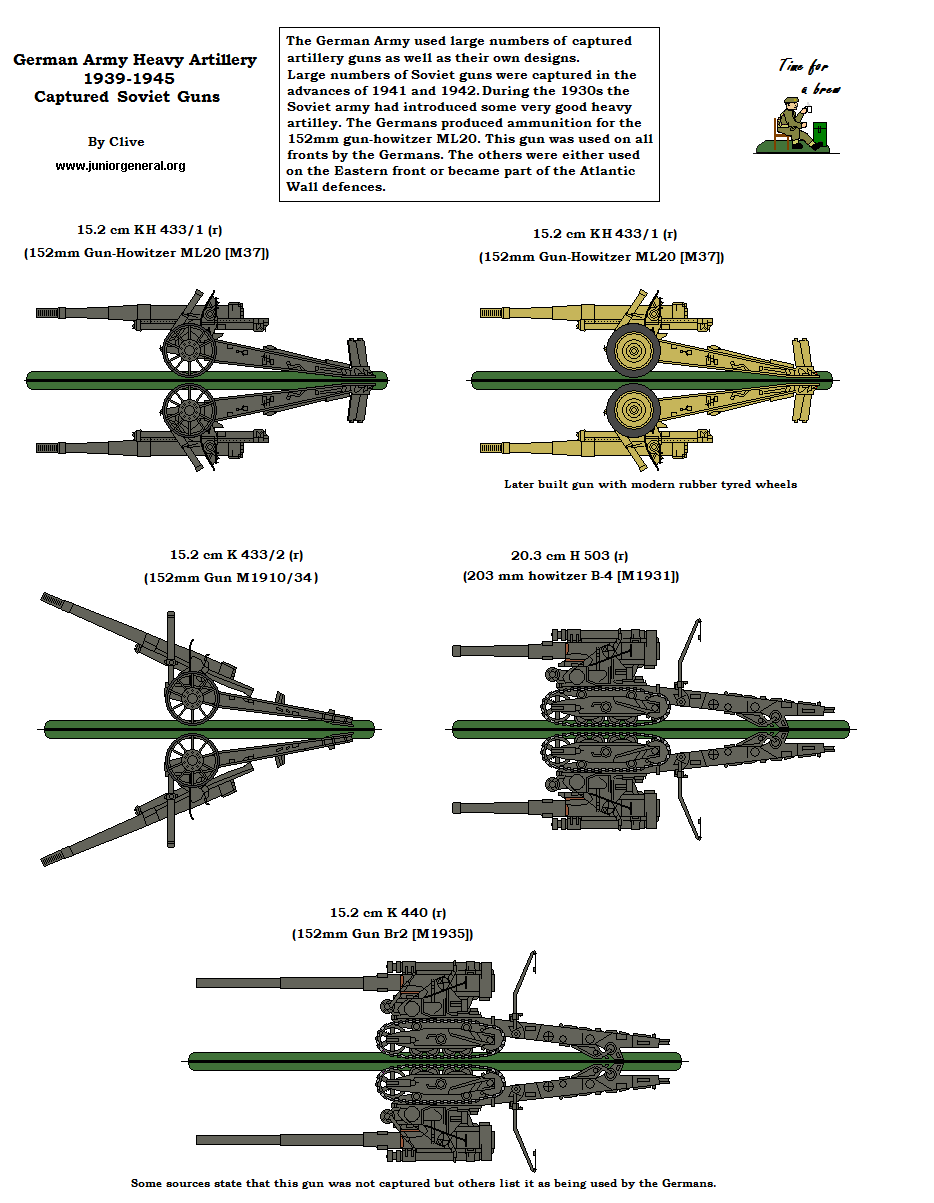 German Army Heavy Artillery
1939-1945
Captured Soviet Guns

By Clive

www.juniorgeneral.org

The German Army used large numbers of captured artillery guns as well as their own designs.
Large numbers of Soviet guns were captured in the advances of 1941 and 1942. During the 1930s the Soviet army had introduced some very good heavy artilley. The Germans produced ammunition for the 152mm gun-howitzer ML20. This gun was used on all fronts by the Germans. The others were either used on the Eastern front or became part of the Atlantic Wall defences.

Time for a brew

15.2 cm KH 433/1 (r)
(152mm Gun-Howitzer ML20 [M37])

15.2 cm KH 433/1 (r)
(152mm Gun-Howitzer ML20 [M37])

Later built gun with modern rubber tyred wheels

15.2 cm K 433/2 (r)
(152mm Gun M1910/34)

20.3 cm H 503 (r)
(203 mm howitzer B-4 [M1931])

15.2 cm K 440 (r)
(152mm Gun Br2 [M1935])

Some sources state that this gun was not captured but others list it as being used by the Germans.