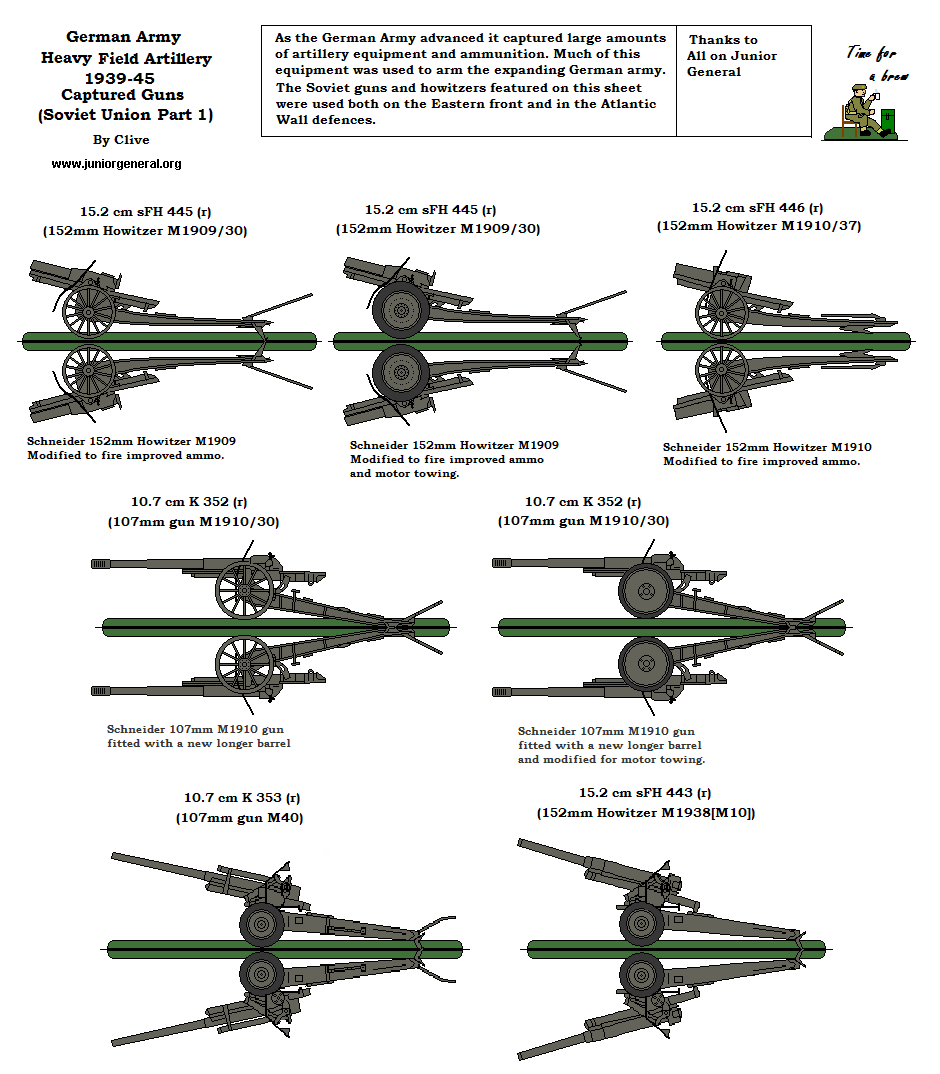 German Army
Heavy Field Artillery
1939-45
Captured Guns
(Soviet Union Part 1)
By Clive
www.juniorgeneral.org

As the German Army advanced it captured large amounts of artillery equipment and ammunition. Much of this equipment was used to arm the expanding German army. The Soviet guns and howitzers featured on this sheet were used both on the Eastern front and in the Atlantic Wall defences.

Thanks to All on Junior General

Time for a brew

15.2 cm sFH 445 (r)
(152mm Howitzer M1909/30)

Schneider 152mm Howitzer M1909 Modified to fire improved ammo.

15.2 cm sFH 445 (r)
(152mm Howitzer M1909/30)

Schneider 152mm Howitzer M1909 Modified to fire improved ammo and motor towing.

15.2 cm sFH 446 (r)
(152mm Howitzer M1910/37)

Schneider 152mm Howitzer M1910 Modified to fire improved ammo.

10.7 cm K 352 (r)
(107mm gun M1910/30)

Schneider 107mm M1910 gun fitted with a new longer barrel

10.7 cm K 352 (r)
(107mm gun M1910/30)

Schneider 107mm M1910 gun fitted with a new longer barrel and modified for motor towing.

10.7 cm K 353 (r)
(107mm gun M40)

15.2 cm sFH 443 (r)
(152mm Howitzer M1938[M10])