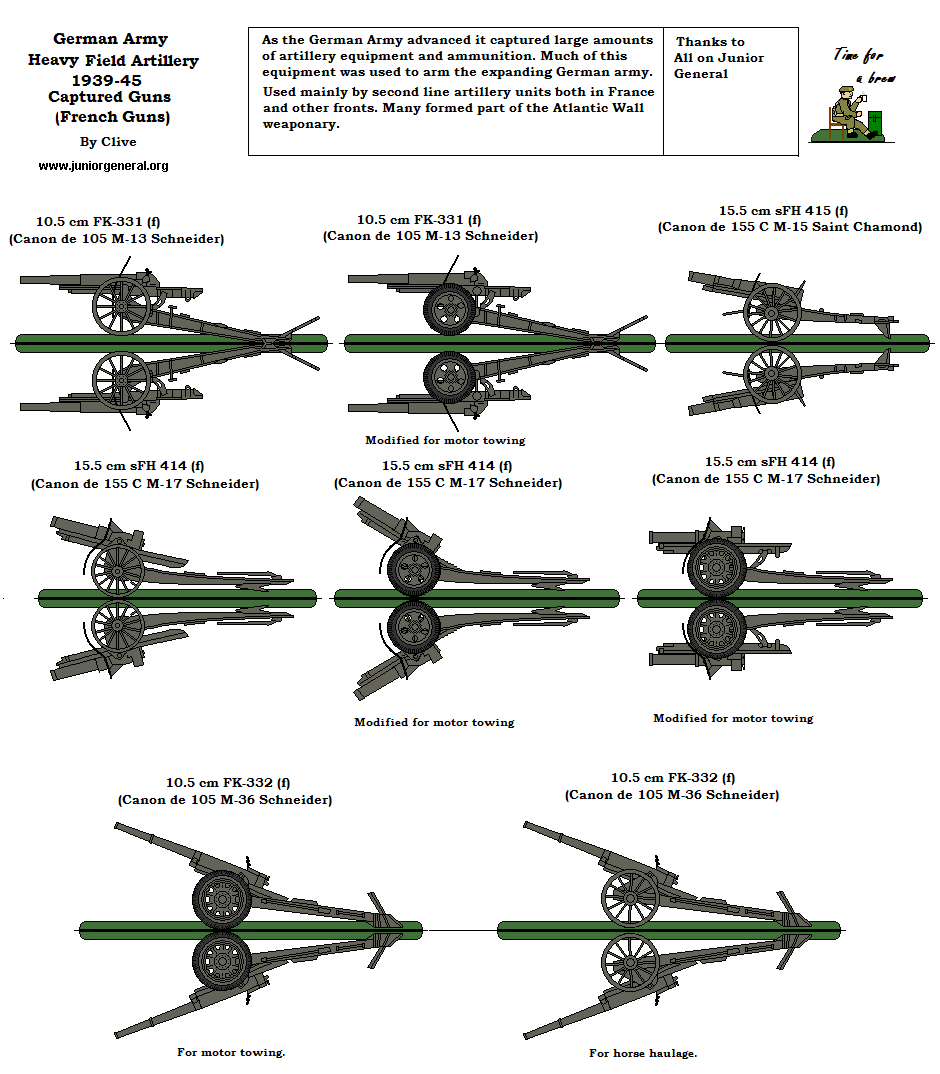 German Army
Heavy Field Artillery
1939-45
Captured Guns
(French Guns)

By Clive

www.juniorgeneral.org

As the German Army advanced it captured large amounts of artillery equipment and ammunition. Much of this equipment was used to arm the expanding German army.

Used mainly by second line artillery units both in France and other fronts. Many formed part of the Atlantic Wall weaponary.

Thanks to
All on Junior
General

Time for a brew

10.5 cm FK-331 (f)
(Canon de 105 M-13 Schneider)

10.5 cm FK-331 (f)
(Canon de 105 M-13 Schneider)

Modified for motor towing

15.5 cm sFH 415 (f)
(Canon de 155 C M-15 Saint Chamond)

15.5 cm sFH 414 (f)
(Canon de 155 C M-17 Schneider)

15.5 cm sFH 414 (f)
(Canon de 155 C M-17 Schneider)

Modified for motor towing

15.5 cm sFH 414 (f)
(Canon de 155 C M-17 Schneider)

Modified for motor towing

10.5 cm FK-332 (f)
(Canon de 105 M-36 Schneider)

For motor towing.

10.5 cm FK-332 (f)
(Canon de 105 M-36 Schneider)

For horse haulage.