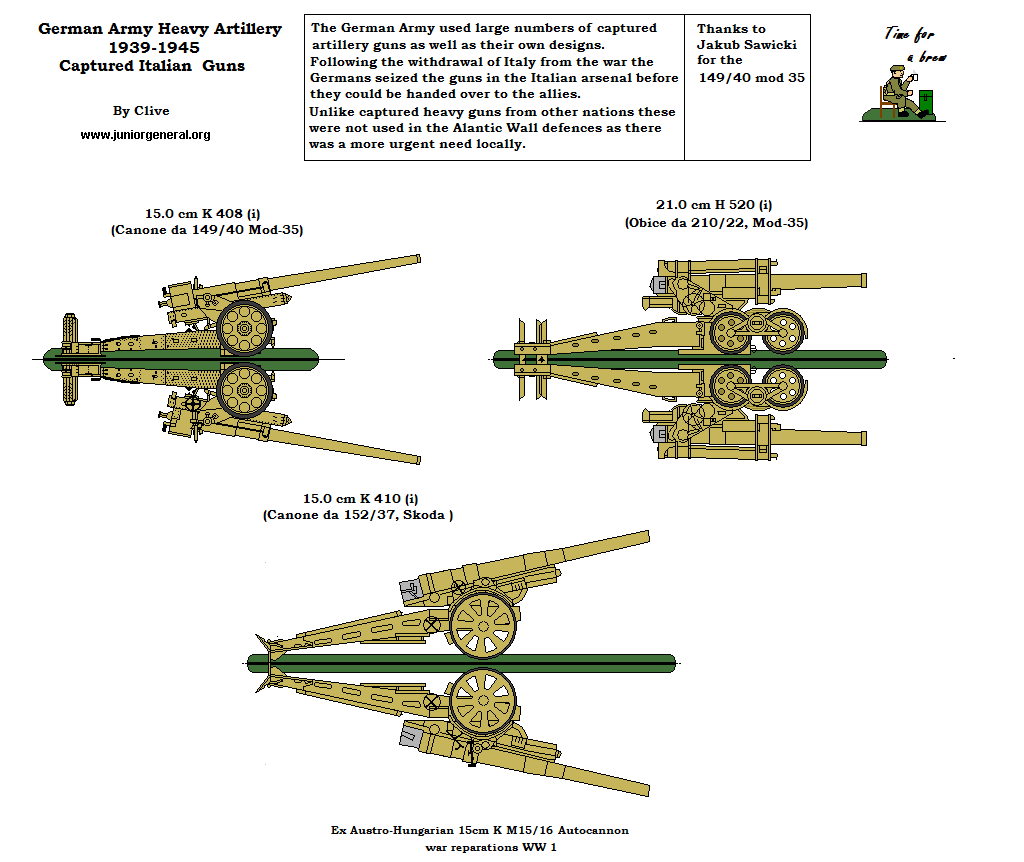 German Army Heavy Artillery
1939-1945
Captured Italian Guns

By Clive

www.juniorgeneral.org

The German Army used large numbers of captured artillery guns as well as their own designs.
Following the withdrawal of Italy from the war the Germans seized the guns in the Italian arsenal before they could be handed over to the allies.
Unlike captured heavy guns from other nations these were not used in the Alantic Wall defences as there was a more urgent need locally.

Thanks to Jakub Sawicki for the 149/40 mod 35

Time for a brew

15.0 cm K 408 (i)
(Canone da 149/40 Mod-35)

21.0 cm H 520 (i)
(Obice da 210/22, Mod-35)

15.0 cm K 410 (i)
(Canone da 152/37, Skoda )

Ex Austro-Hungarian 15cm K M15/16 Autocannon
war reparations WW 1