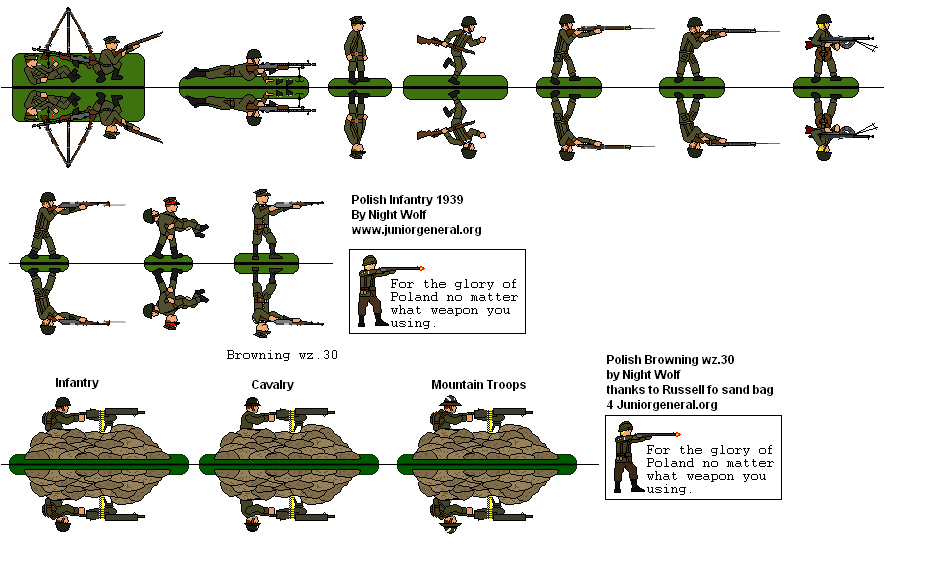 Polish Infantry 1939
By Night Wolf
www.juniorgeneral.org

For the glory of Poland no matter what weapon you using.

Browning wz.30

Infantry

Cavalry

Mountain Troops

Polish Browning wz.30
by Night Wolf
thanks to Russell fo sand bag
4 Juniorgeneral.org

For the glory of Poland no matter what weapon you using.