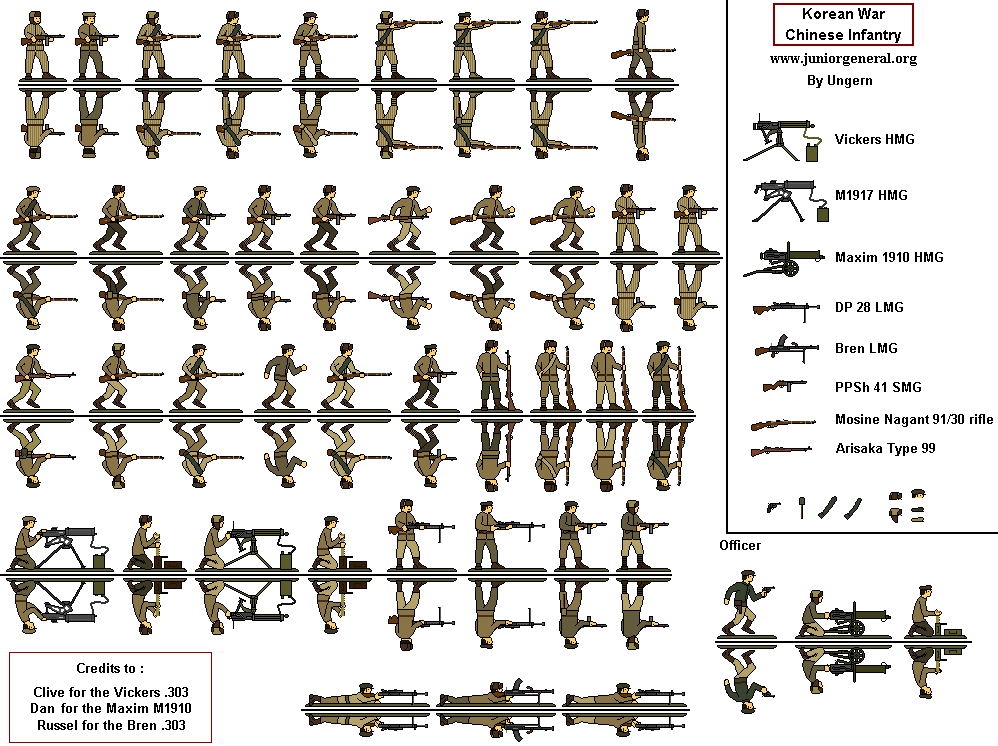 Korean War
Chinese Infantry

www.juniorgeneral.org
By Ungern

Vickers HMG

M1917 HMG

Maxim 1910 HMG

DP 28 LMG

Bren LMG

PPSh 41 SMG

Mosine Nagant 91/30 rifle

Arisaka Type 99

Officer

Credits to :

Clive for the Vickers .303
Dan for the Maxim M1910
Russel for the Bren .303