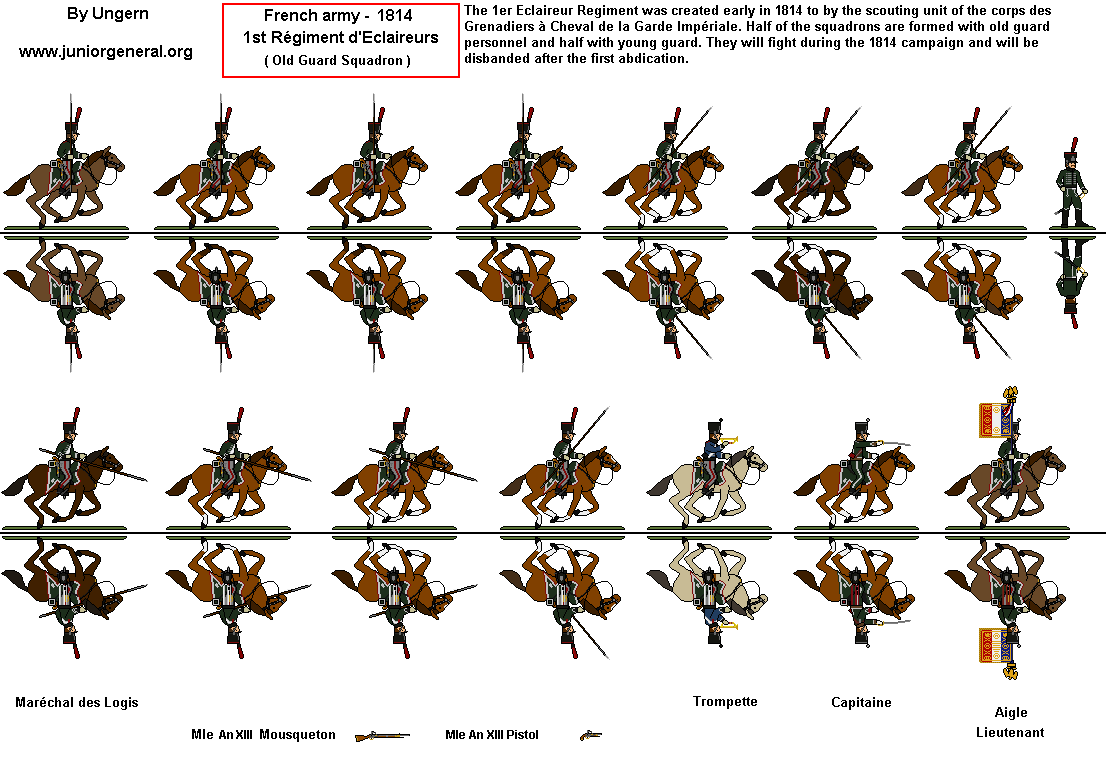 By Ungern

www.juniorgeneral.org

French army - 1814
1st Régiment d'Eclaireurs
( Old Guard Squadron )

The 1er Eclaireur Regiment was created early in 1814 to by the scouting unit of the corps des Grenadiers à Cheval de la Garde Impériale. Half of the squadrons are formed with old guard personnel and half with young guard. They will fight during the 1814 campaign and will be disbanded after the first abdication.

Maréchal des Logis

Trompette

Capitaine

Aigle
Lieutenant

Mle An XIII Mousqueton

Mle An XIII Pistol