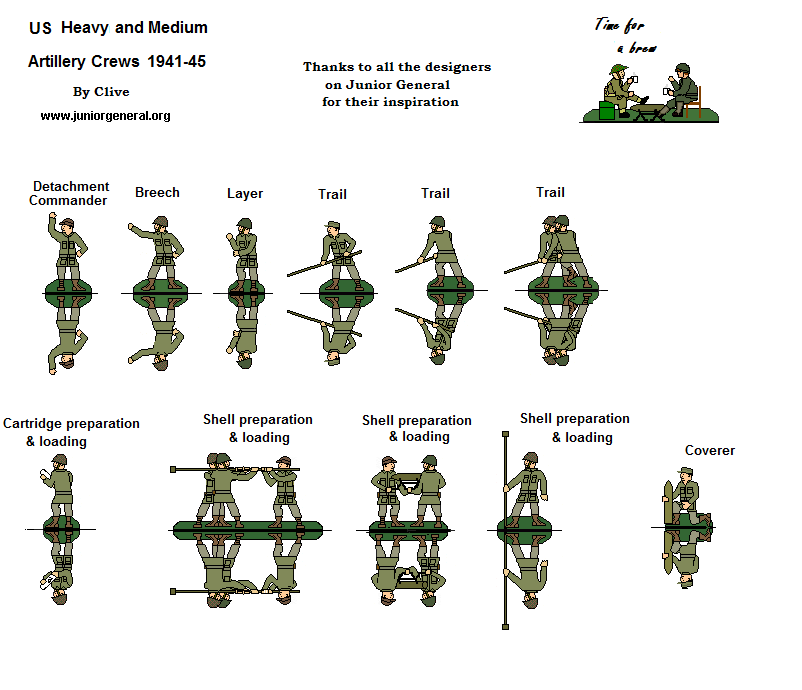 US Heavy and Medium

Artillery Crews 1941-45

By Clive

www.juniorgeneral.org

Thanks to all the designers on Junior General for their inspiration

Time for a brew

Detachment Commander

Breech

Layer

Trail

Trail

Trail

Cartridge preparation & loading

Shell preparation & loading

Shell preparation & loading

Shell preparation & loading

Coverer