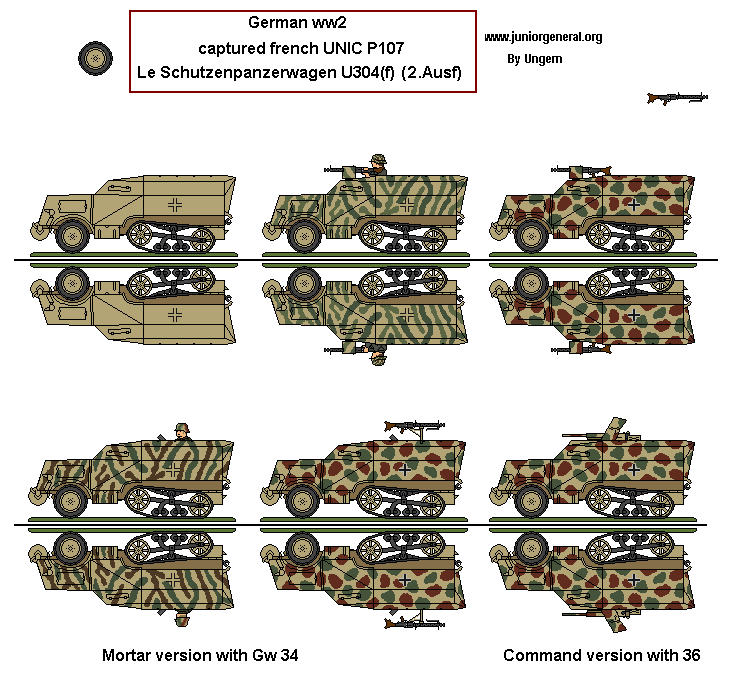 German ww2
captured french UNIC P107
Le Schutzenpanzerwagen U304(f) (2.Ausf)

www.juniorgeneral.org
By Ungern

Mortar version with Gw 34

Command version with 36